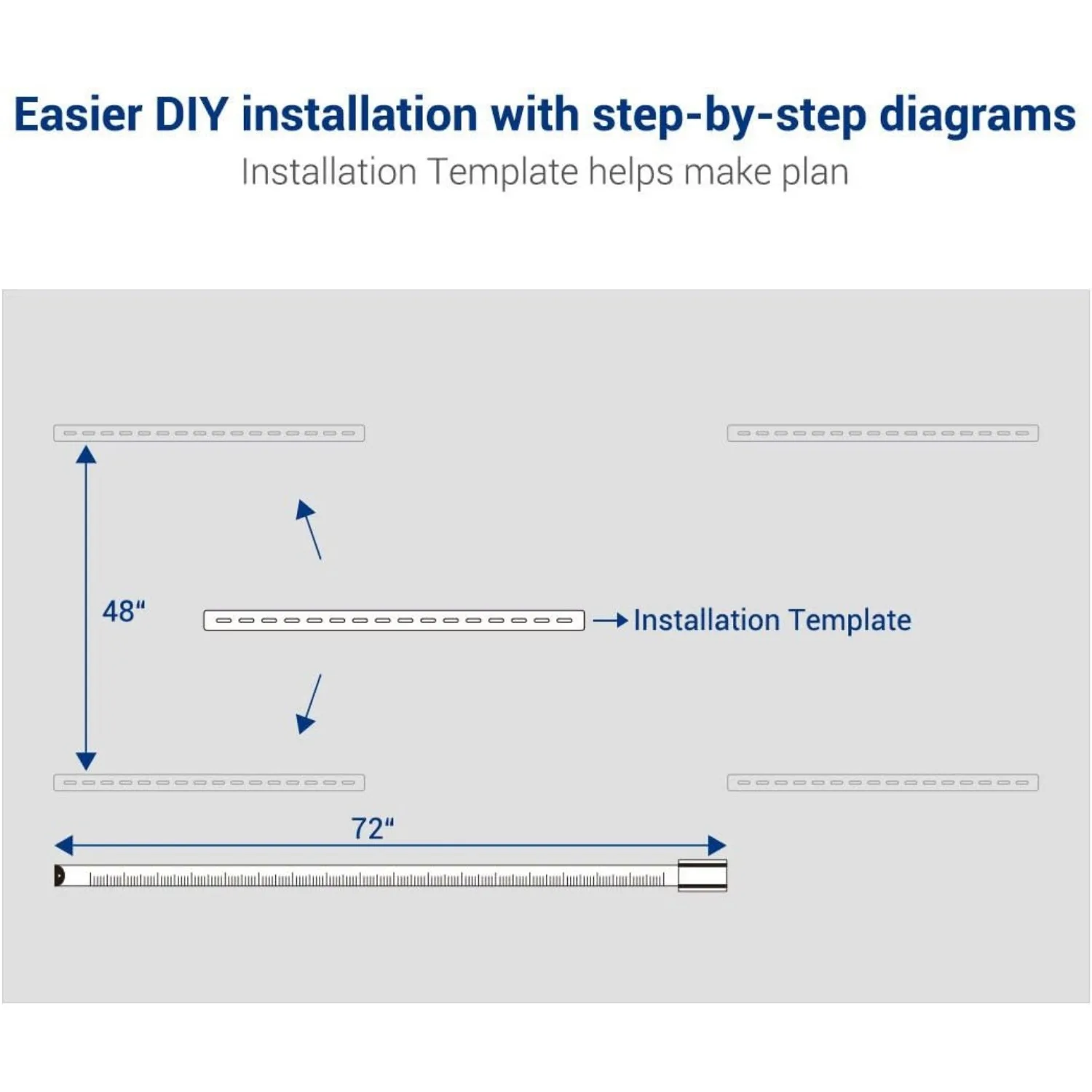 Easier DIY installation with step-by-step diagrams

Installation Template helps make plan

48“

Installation Template

72“