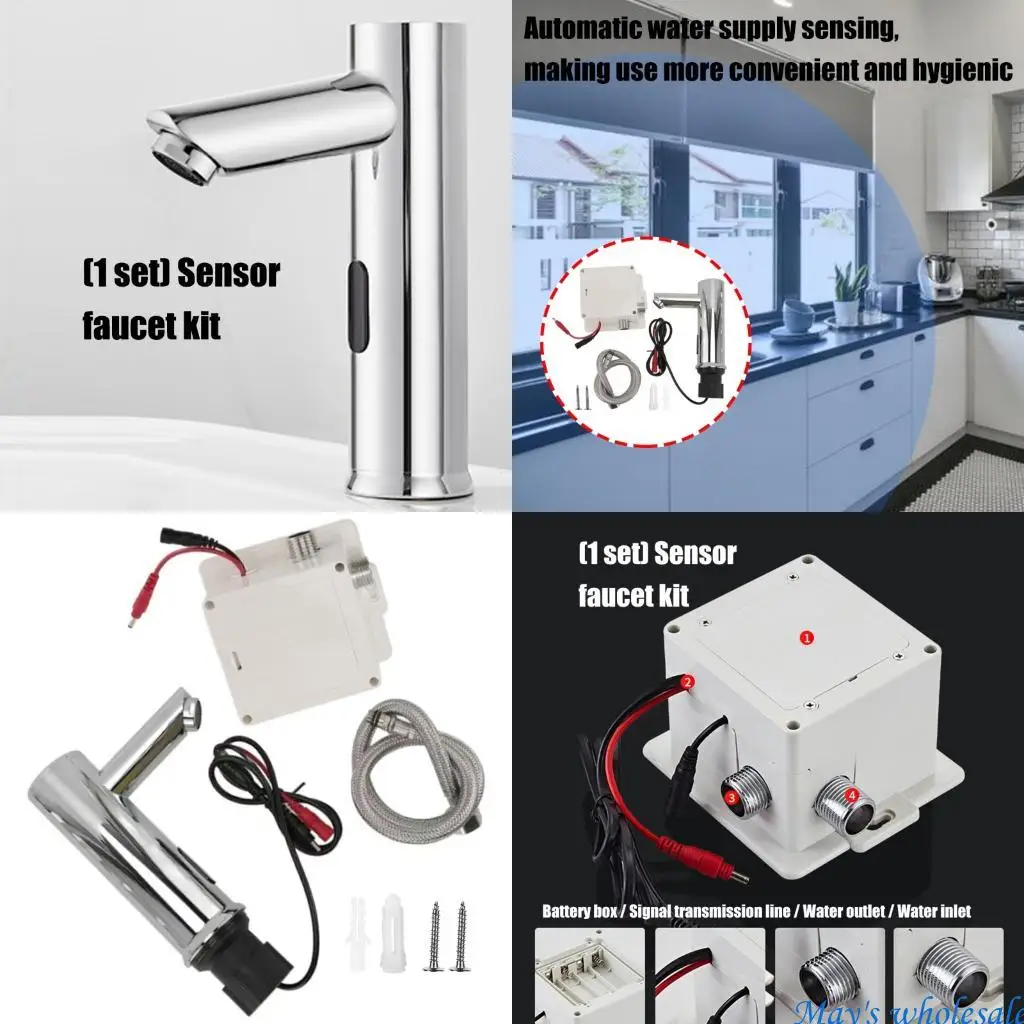 (1 set) Sensor faucet kit

Automatic water supply sensing, making use more convenient and hygienic

(1 set) Sensor faucet kit

1
2
3
4

Battery box / Signal transmission line / Water outlet / Water inlet

May's wholesale