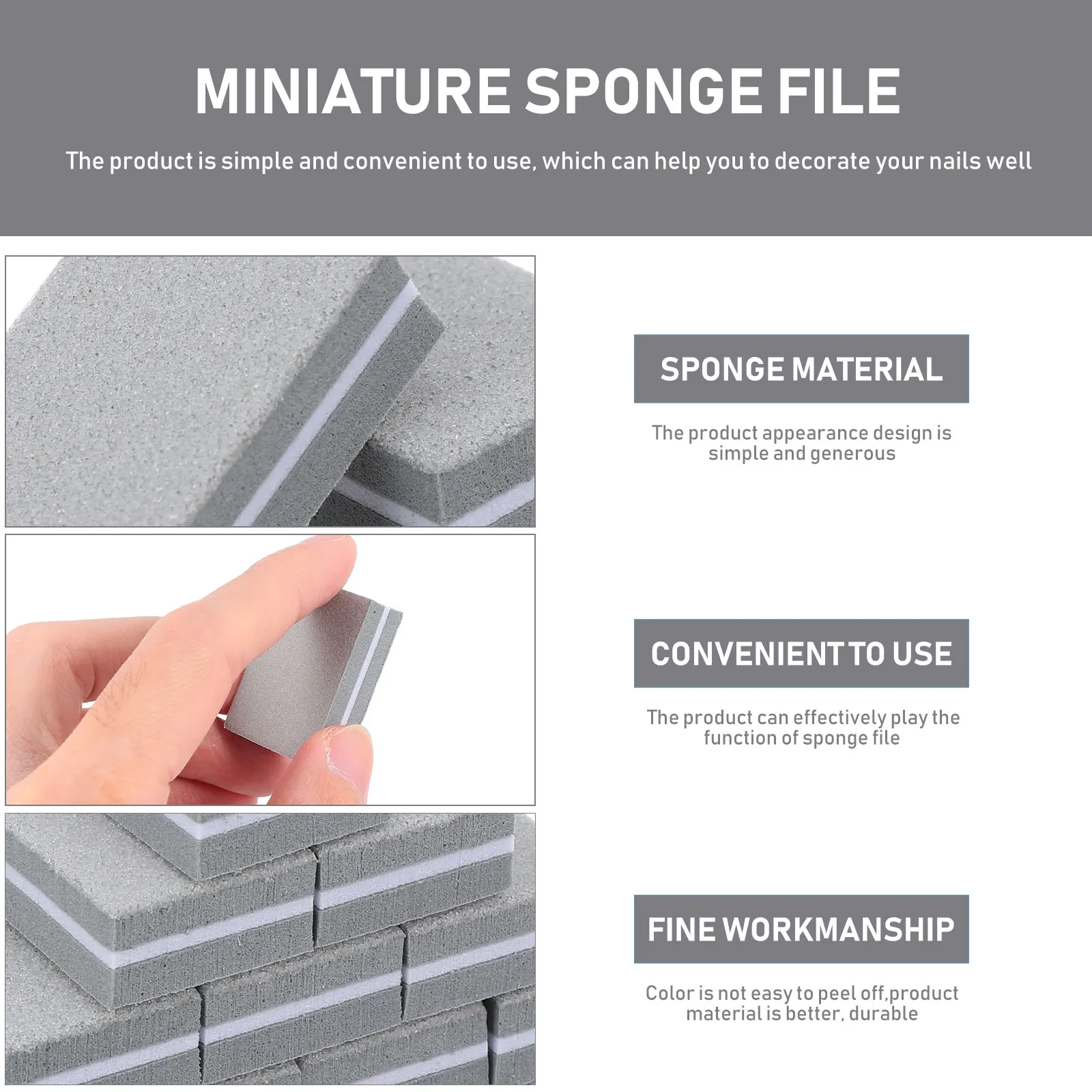 MINIATURE SPONGE FILE

The product is simple and convenient to use, which can help you to decorate your nails well

SPONGE MATERIAL

The product appearance design is simple and generous

CONVENIENT TO USE

The product can effectively play the function of sponge file

FINE WORKMANSHIP

Color is not easy to peel off,product material is better, durable