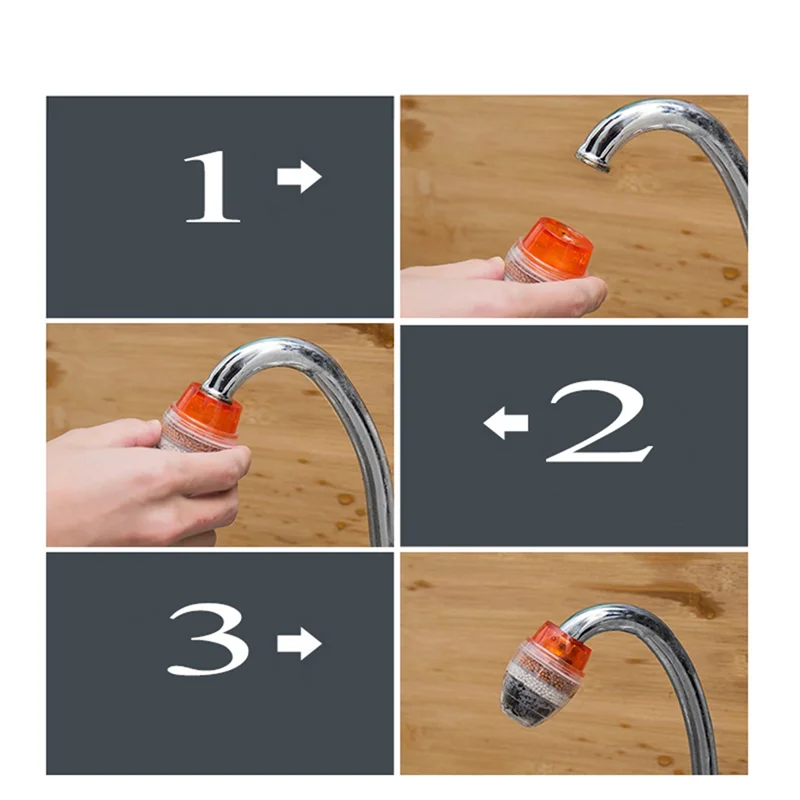 1

2

3