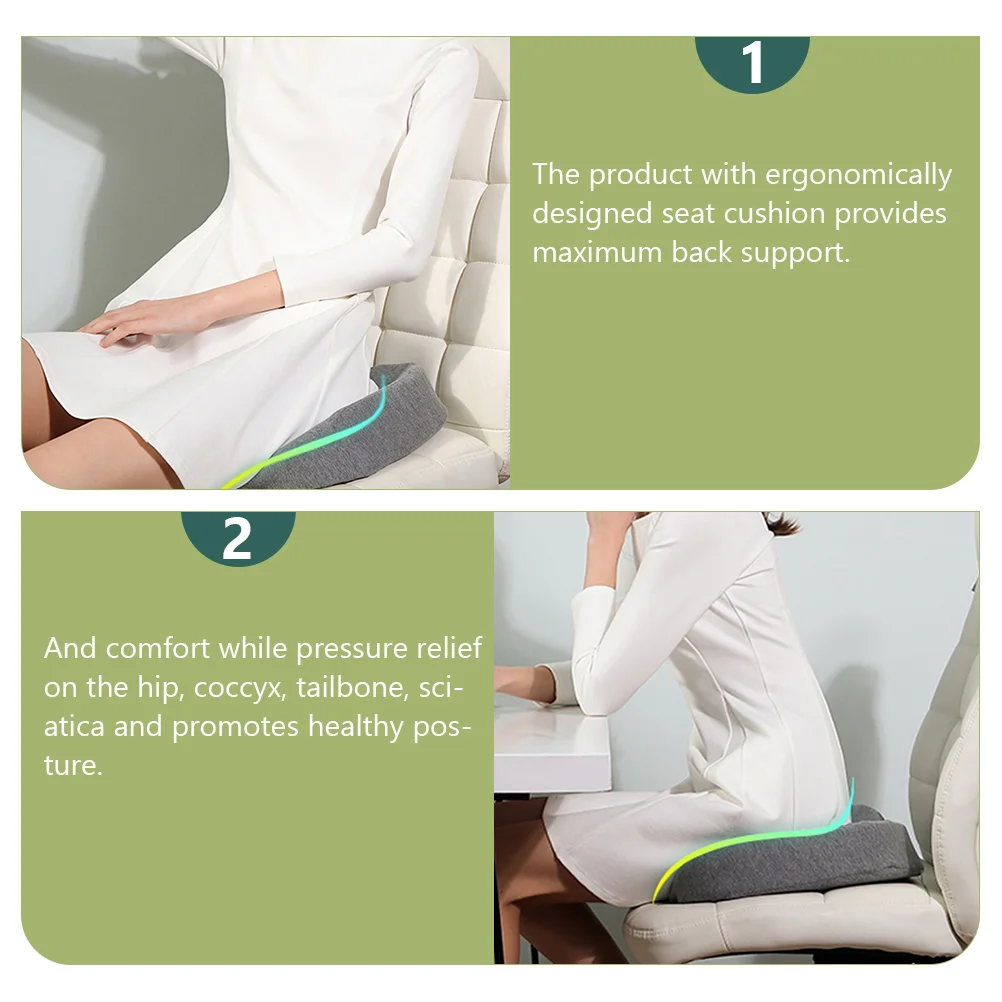 1

The product with ergonomically designed seat cushion provides maximum back support.

2

And comfort while pressure relief on the hip, coccyx, tailbone, sciatica and promotes healthy posture.