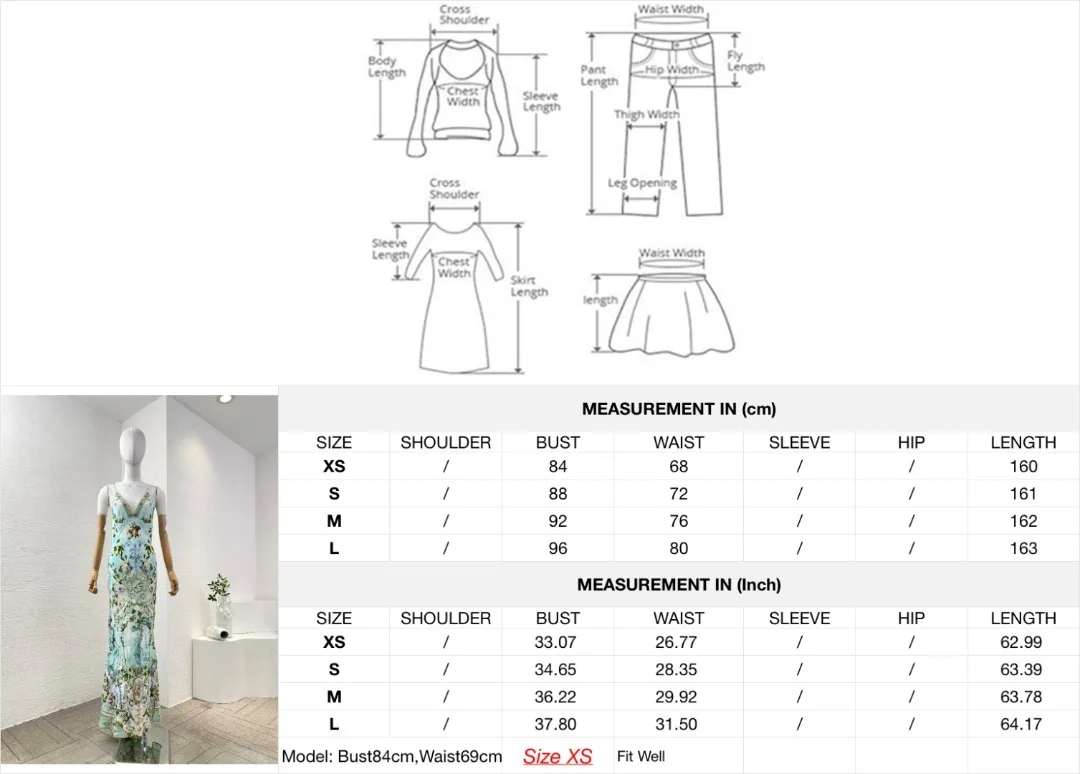 Cross Shoulder
Body Length
Chest Width
Sleeve Length
Waist Width
Pant Length
Hip Width
Fly Length
Thigh Width
Leg Opening
Cross Shoulder
Sleeve Length
Chest Width
Skirt Length
Waist Width
length

MEASUREMENT IN (cm)

| SIZE | SHOULDER | BUST | WAIST | SLEEVE | HIP | LENGTH |
|---|---|---|---|---|---|---|
| XS | / | 84 | 68 | / | / | 160 |
| S | / | 88 | 72 | / | / | 161 |
| M | / | 92 | 76 | / | / | 162 |
| L | / | 96 | 80 | / | / | 163 |

MEASUREMENT IN (Inch)

| SIZE | SHOULDER | BUST | WAIST | SLEEVE | HIP | LENGTH |
|---|---|---|---|---|---|---|
| XS | / | 33.07 | 26.77 | / | / | 62.99 |
| S | / | 34.65 | 28.35 | / | / | 63.39 |
| M | / | 36.22 | 29.92 | / | / | 63.78 |
| L | / | 37.80 | 31.50 | / | / | 64.17 |

Model: Bust84cm,Waist69cm Size XS Fit Well