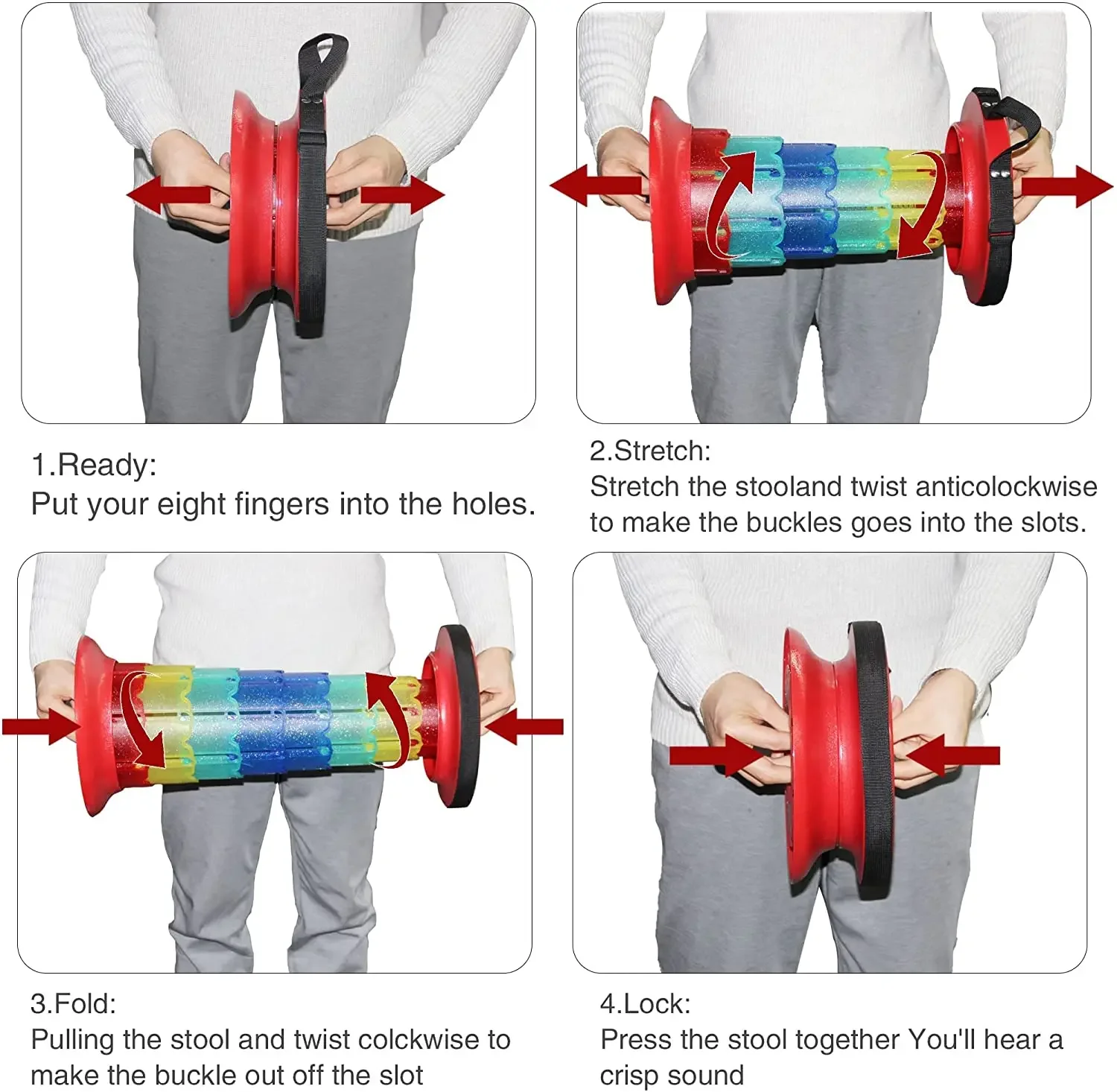 1.Ready:
Put your eight fingers into the holes.

2.Stretch:
Stretch the stooland twist anticolockwise to make the buckles goes into the slots.

3.Fold:
Pulling the stool and twist colckwise to make the buckle out off the slot

4.Lock:
Press the stool together You'll hear a crisp sound