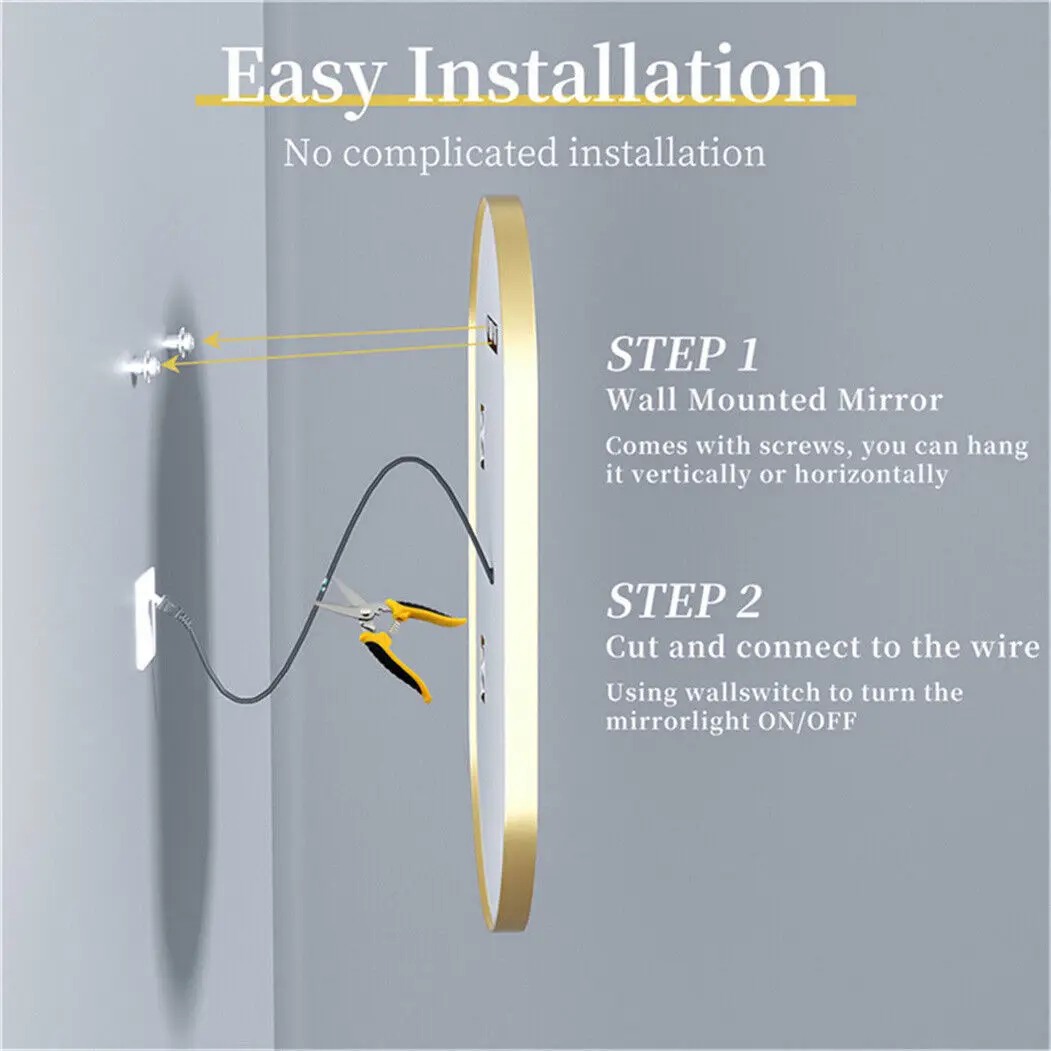 Easy Installation

No complicated installation

STEP 1

Wall Mounted Mirror

Comes with screws, you can hang it vertically or horizontally

STEP 2

Cut and connect to the wire

Using wallswitch to turn the mirrorlight ON/OFF