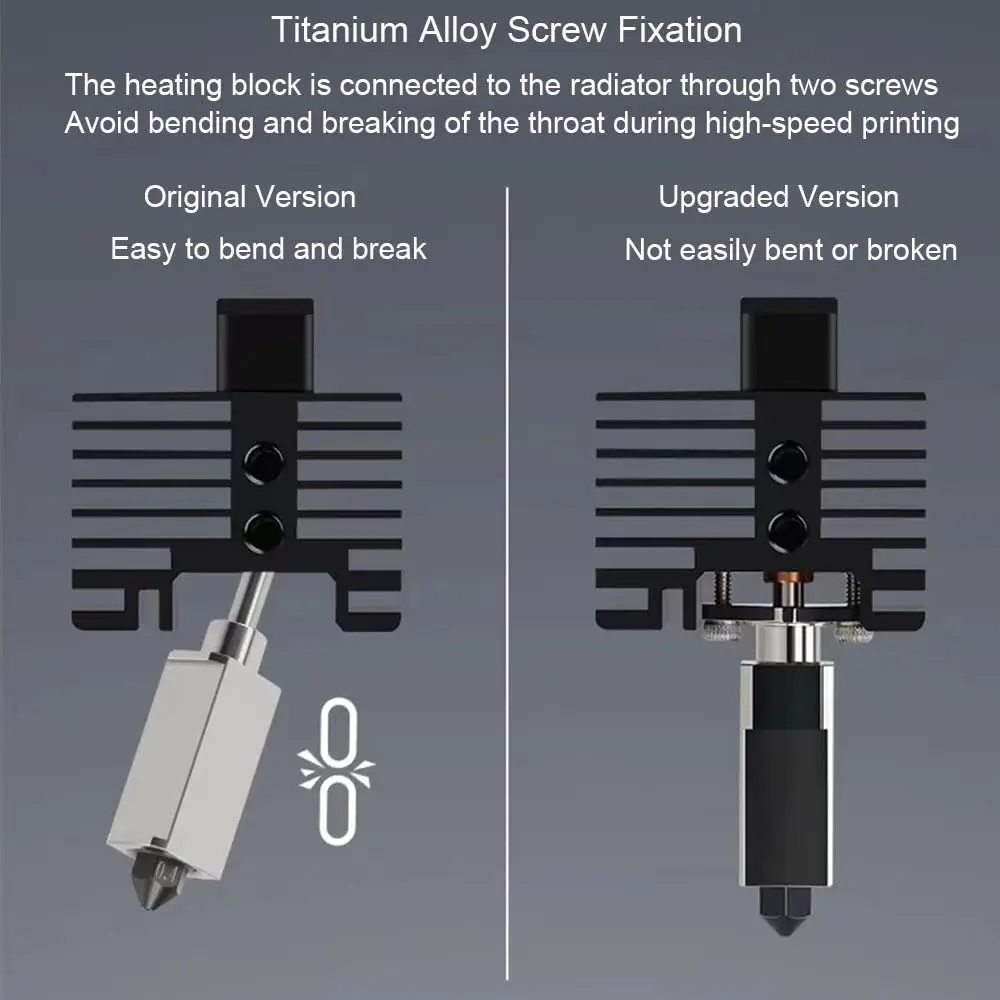 Titanium Alloy Screw Fixation

The heating block is connected to the radiator through two screws
Avoid bending and breaking of the throat during high-speed printing

Original Version

Easy to bend and break

Upgraded Version

Not easily bent or broken