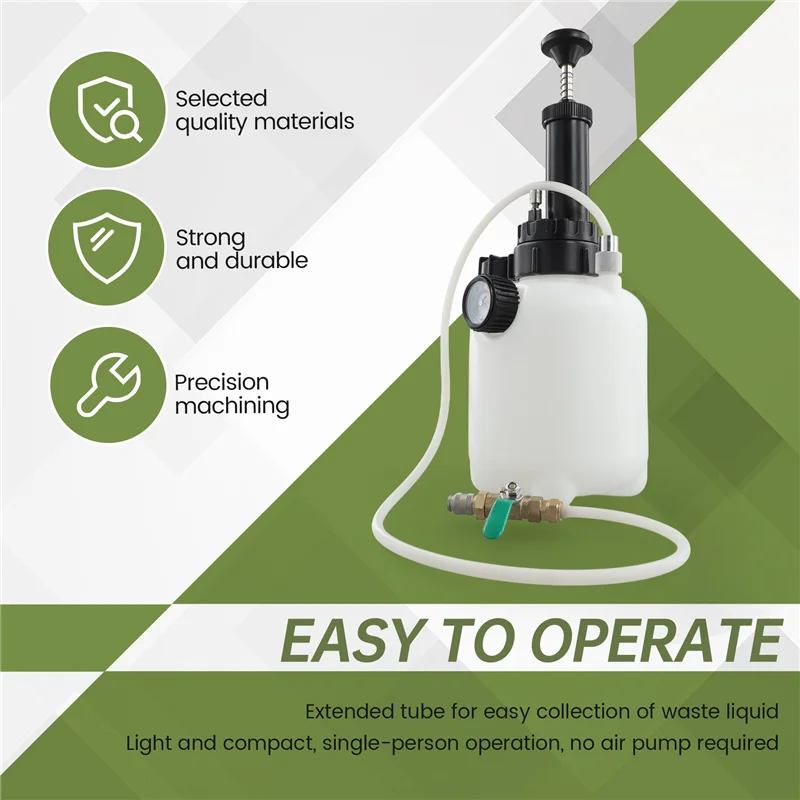 Selected quality materials

Strong and durable

Precision machining

EASY TO OPERATE

Extended tube for easy collection of waste liquid
Light and compact, single-person operation, no air pump required