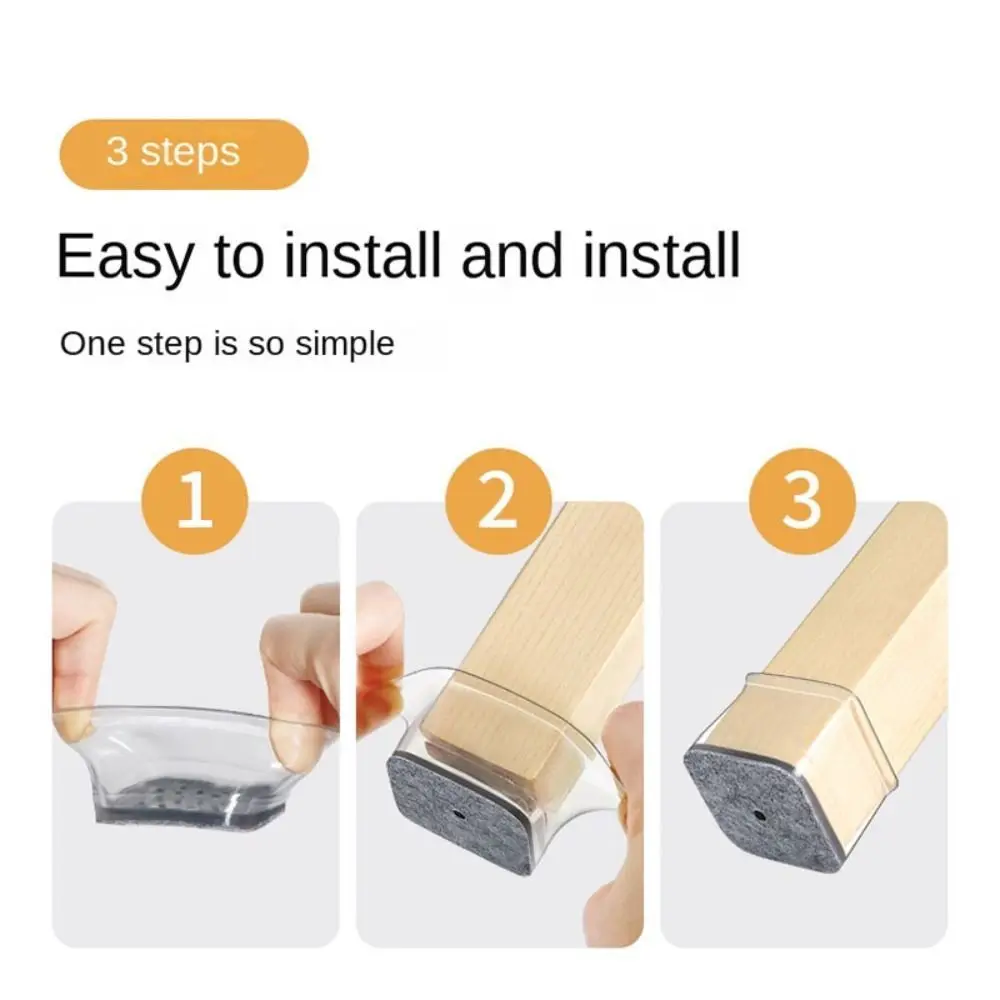 3 steps

Easy to install and install

One step is so simple

1

2

3