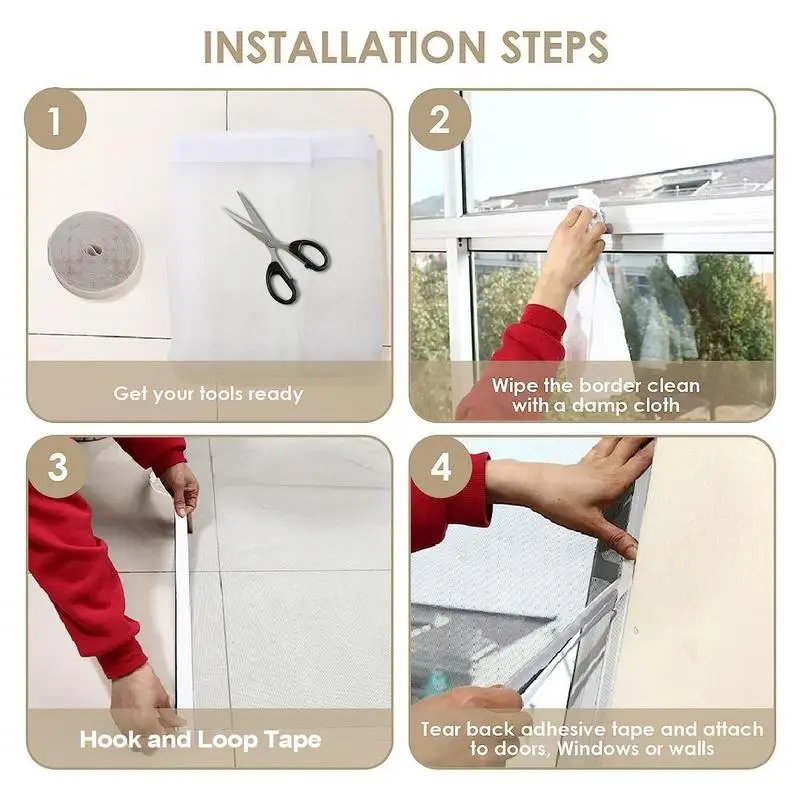 INSTALLATION STEPS

1

Get your tools ready

2

Wipe the border clean with a damp cloth

3

Hook and Loop Tape

4

Tear back adhesive tape and attach to doors, Windows or walls