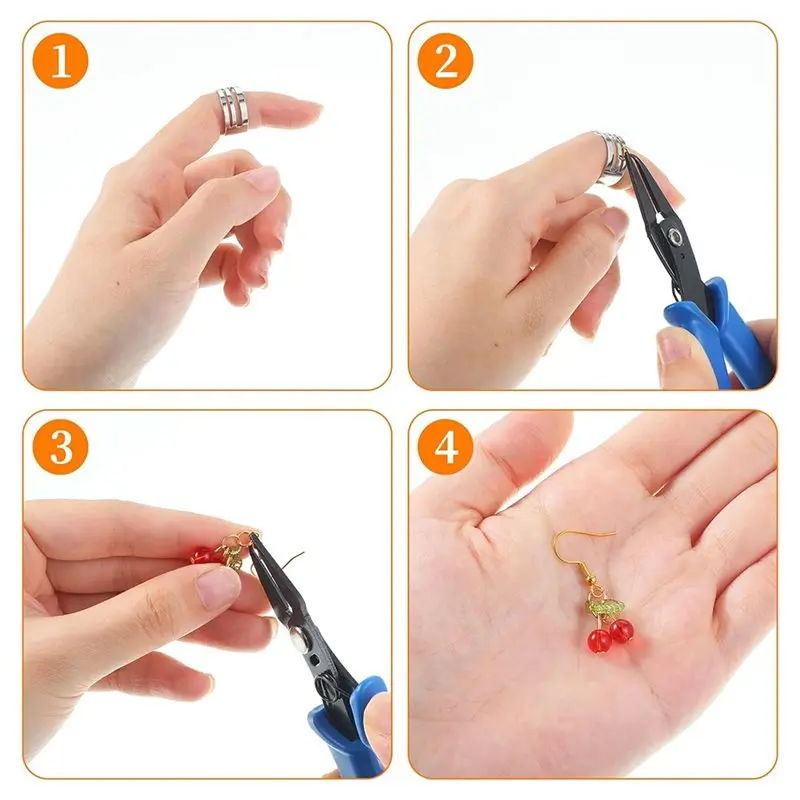 1

2

3

4