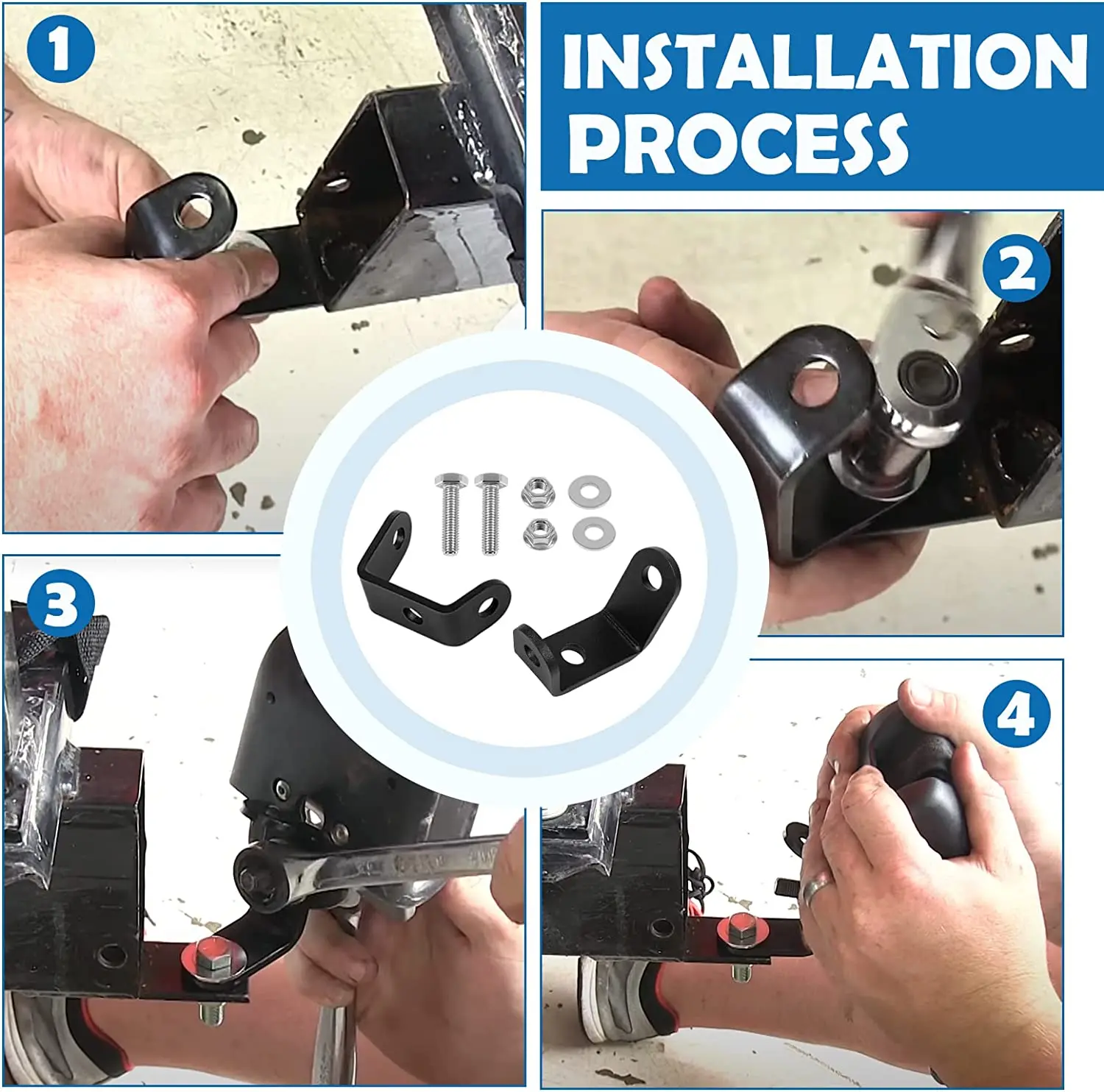 1

INSTALLATION PROCESS

2

3

4