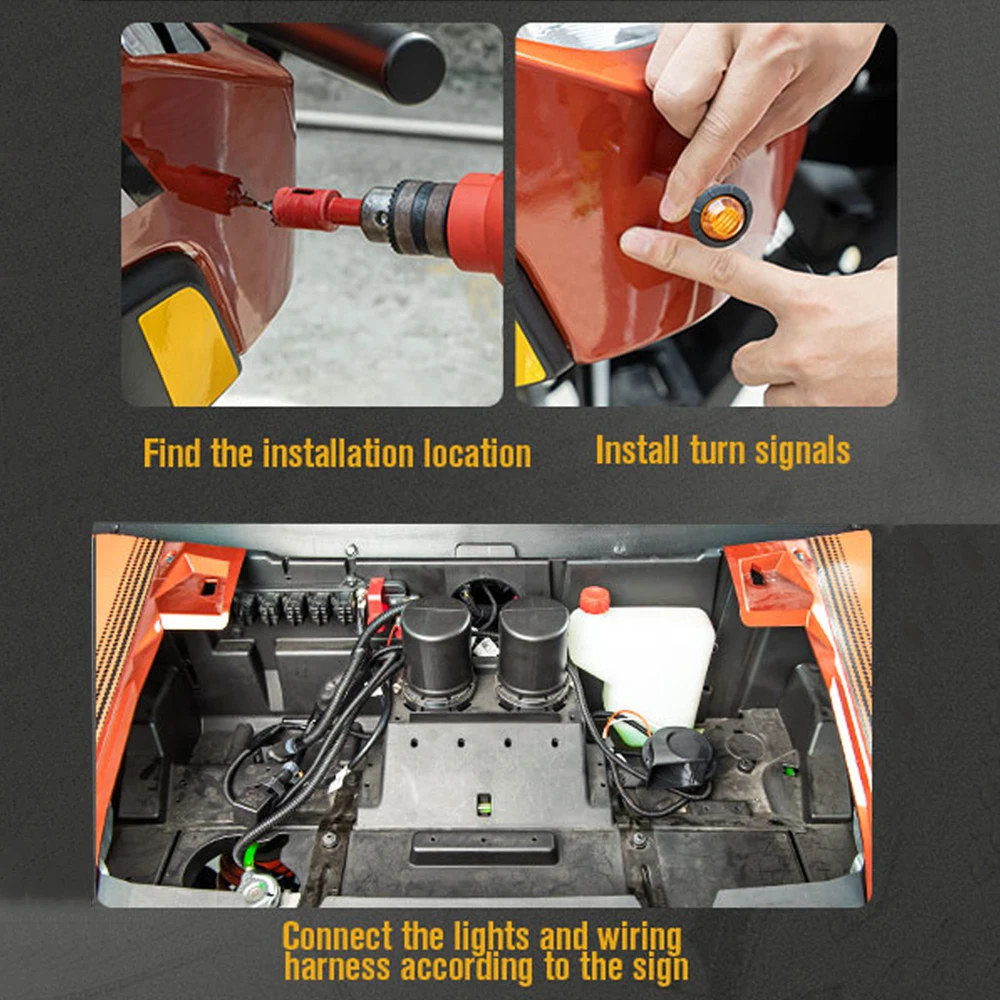 Find the installation location

Install turn signals

Connect the lights and wiring harness according to the sign