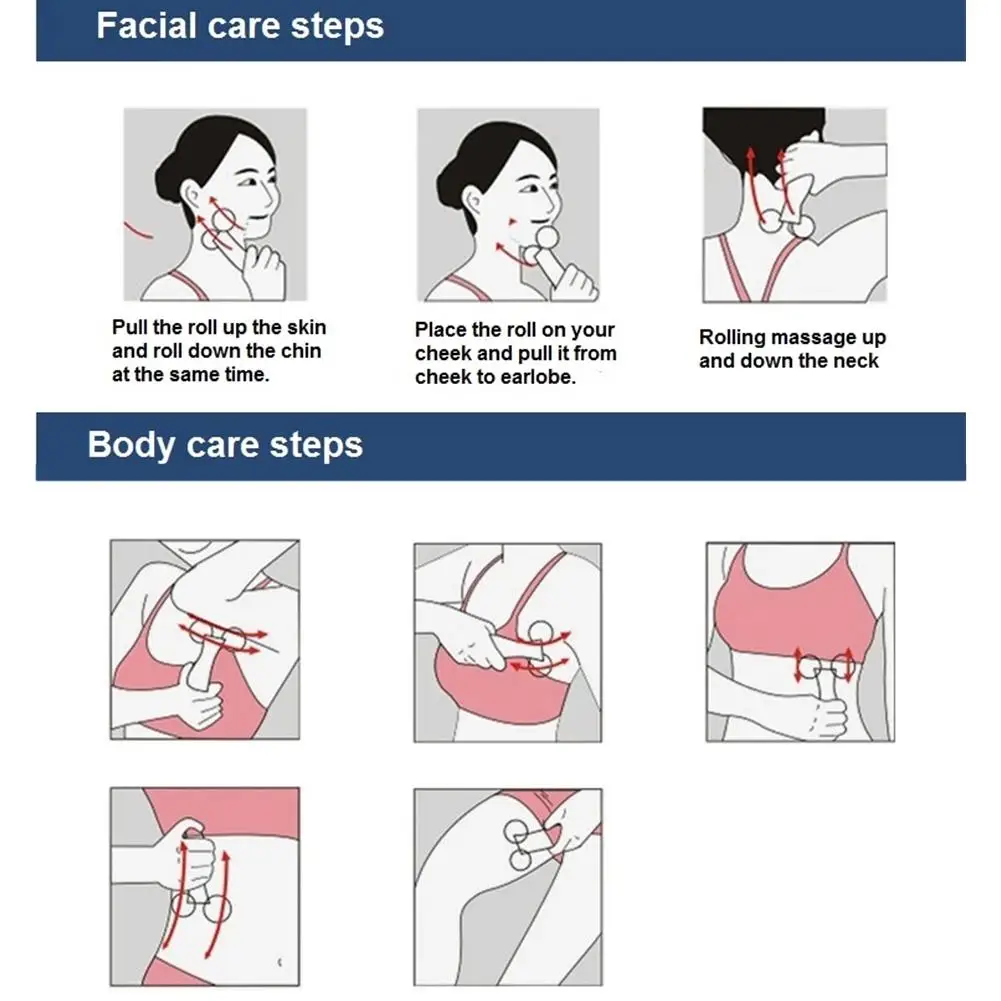 Facial care steps

Pull the roll up the skin and roll down the chin at the same time.

Place the roll on your cheek and pull it from cheek to earlobe.

Rolling massage up and down the neck

Body care steps