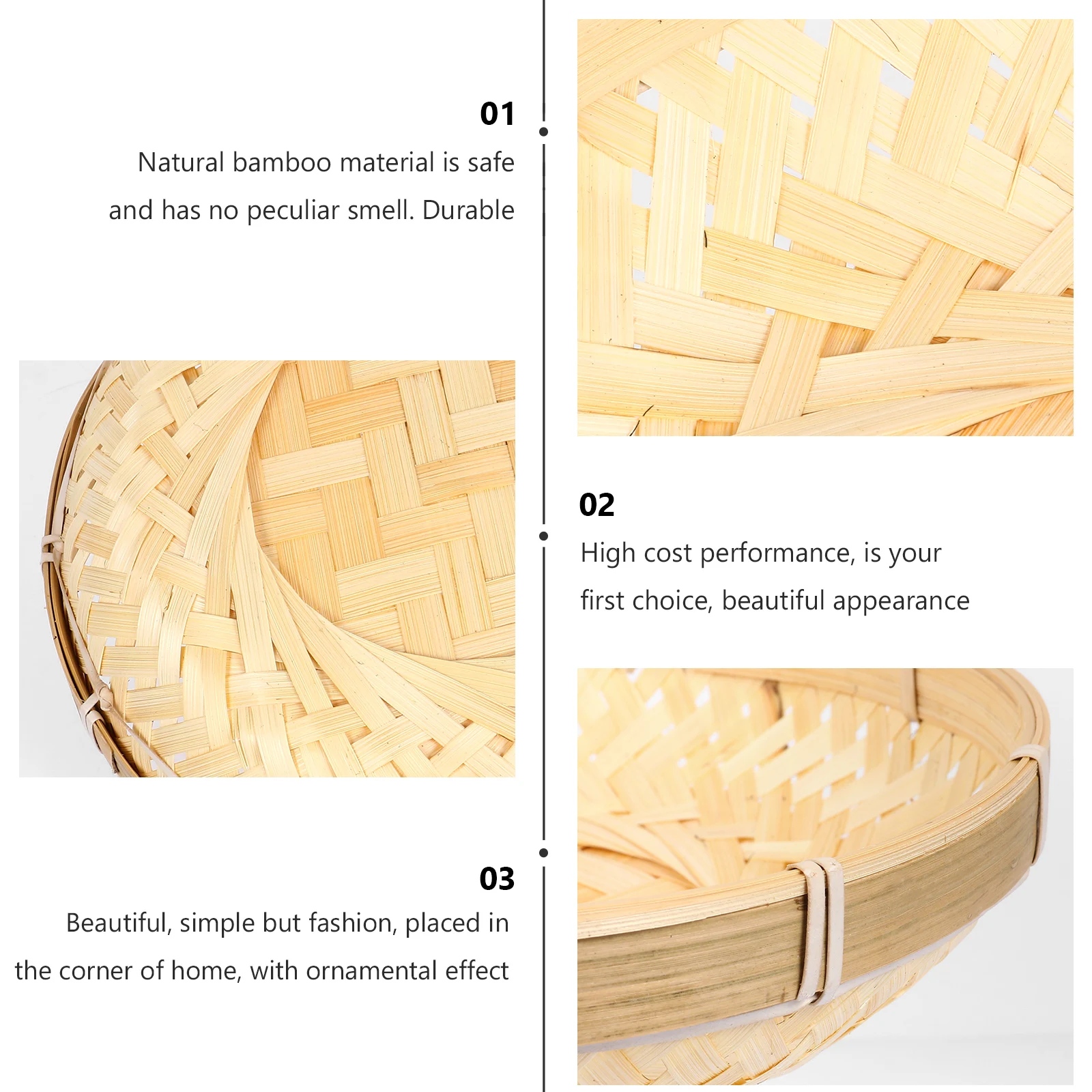 01
Natural bamboo material is safe and has no peculiar smell. Durable

02
High cost performance, is your first choice, beautiful appearance

03
Beautiful, simple but fashion, placed in the corner of home, with ornamental effect