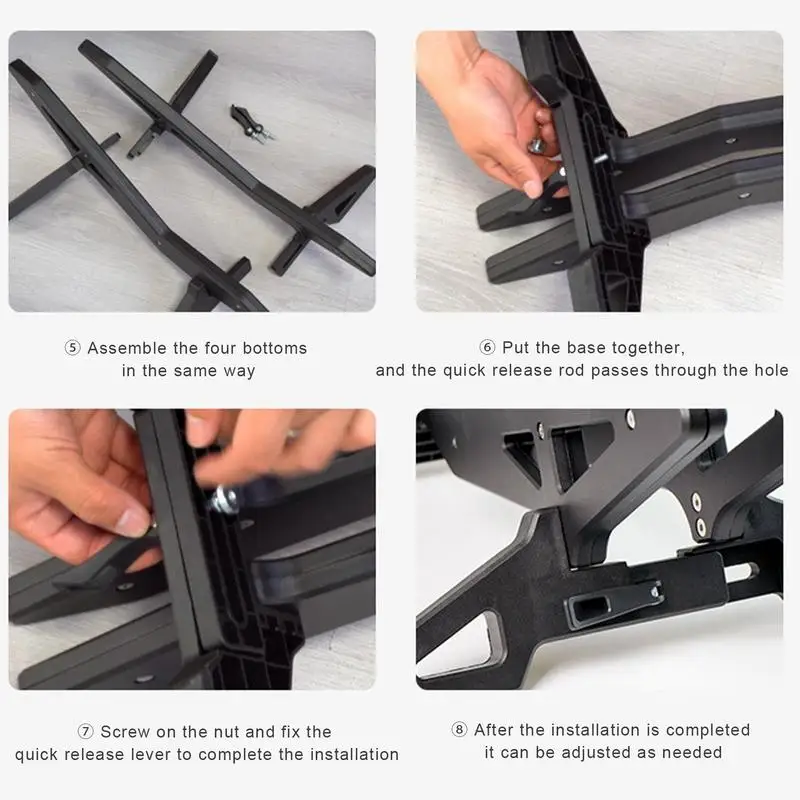 ⑤ Assemble the four bottoms in the same way

⑥ Put the base together, and the quick release rod passes through the hole

⑦ Screw on the nut and fix the quick release lever to complete the installation

⑧ After the installation is completed it can be adjusted as needed