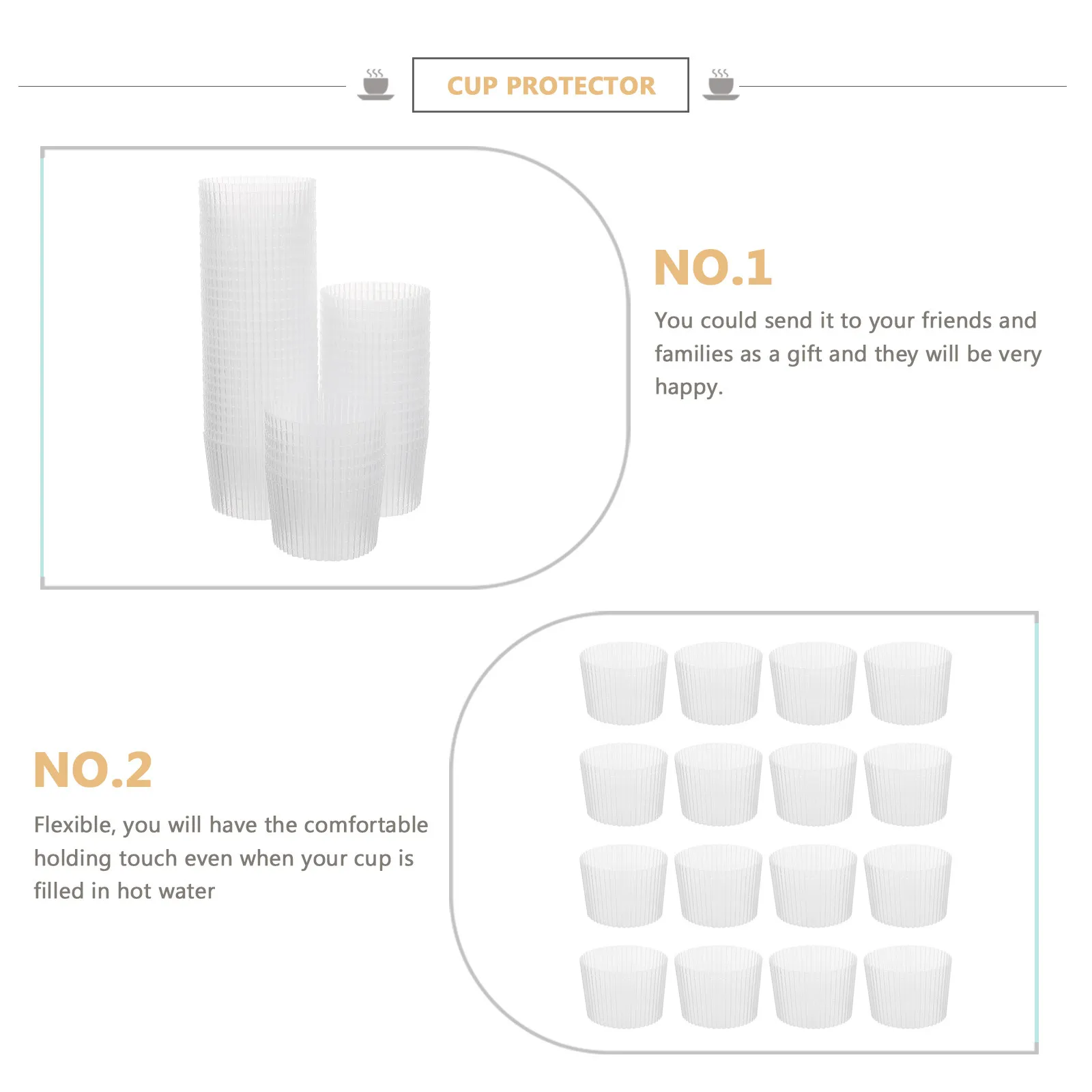 CUP PROTECTOR

NO.1

You could send it to your friends and families as a gift and they will be very happy.

NO.2

Flexible, you will have the comfortable holding touch even when your cup is filled in hot water