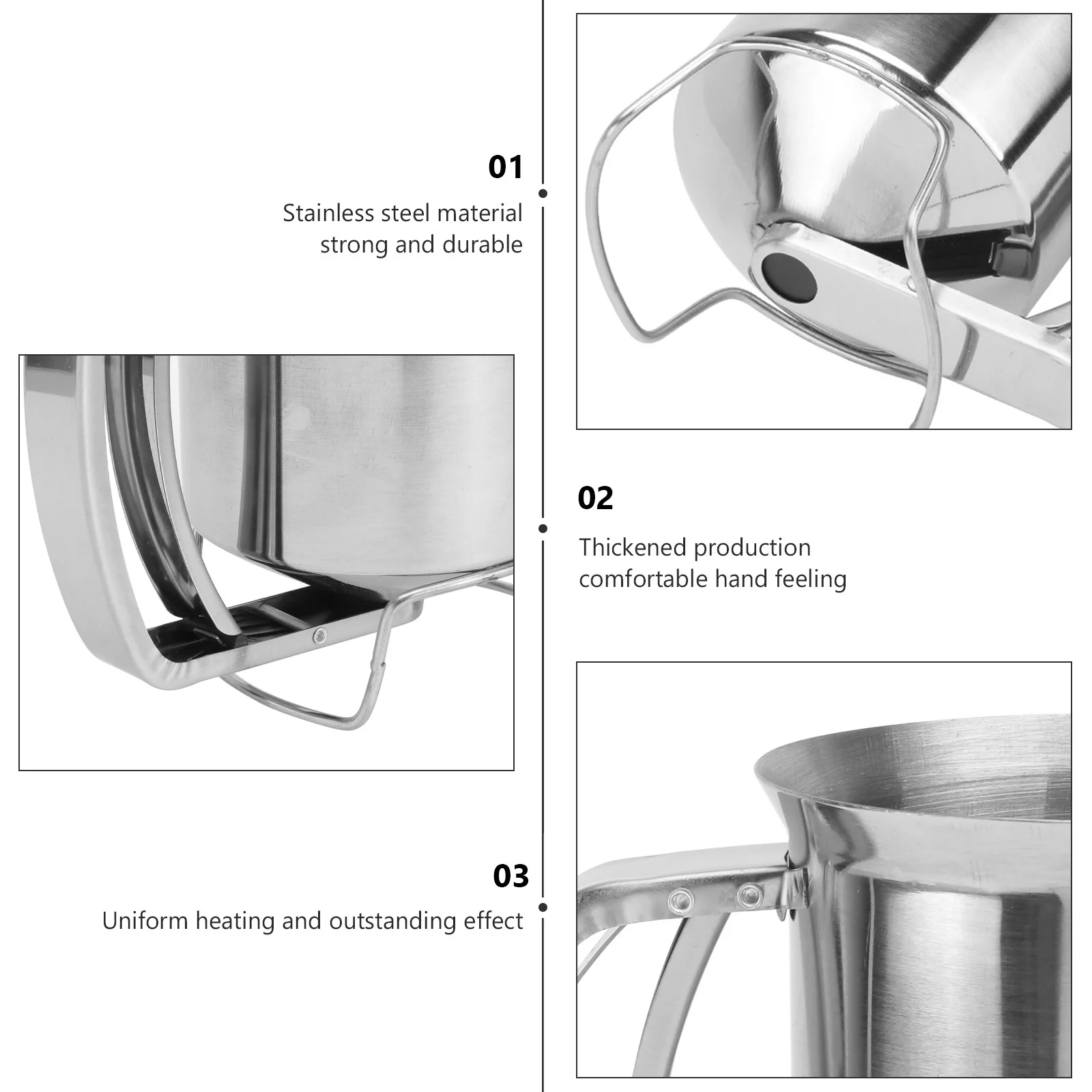 01

Stainless steel material strong and durable

02

Thickened production comfortable hand feeling

03

Uniform heating and outstanding effect