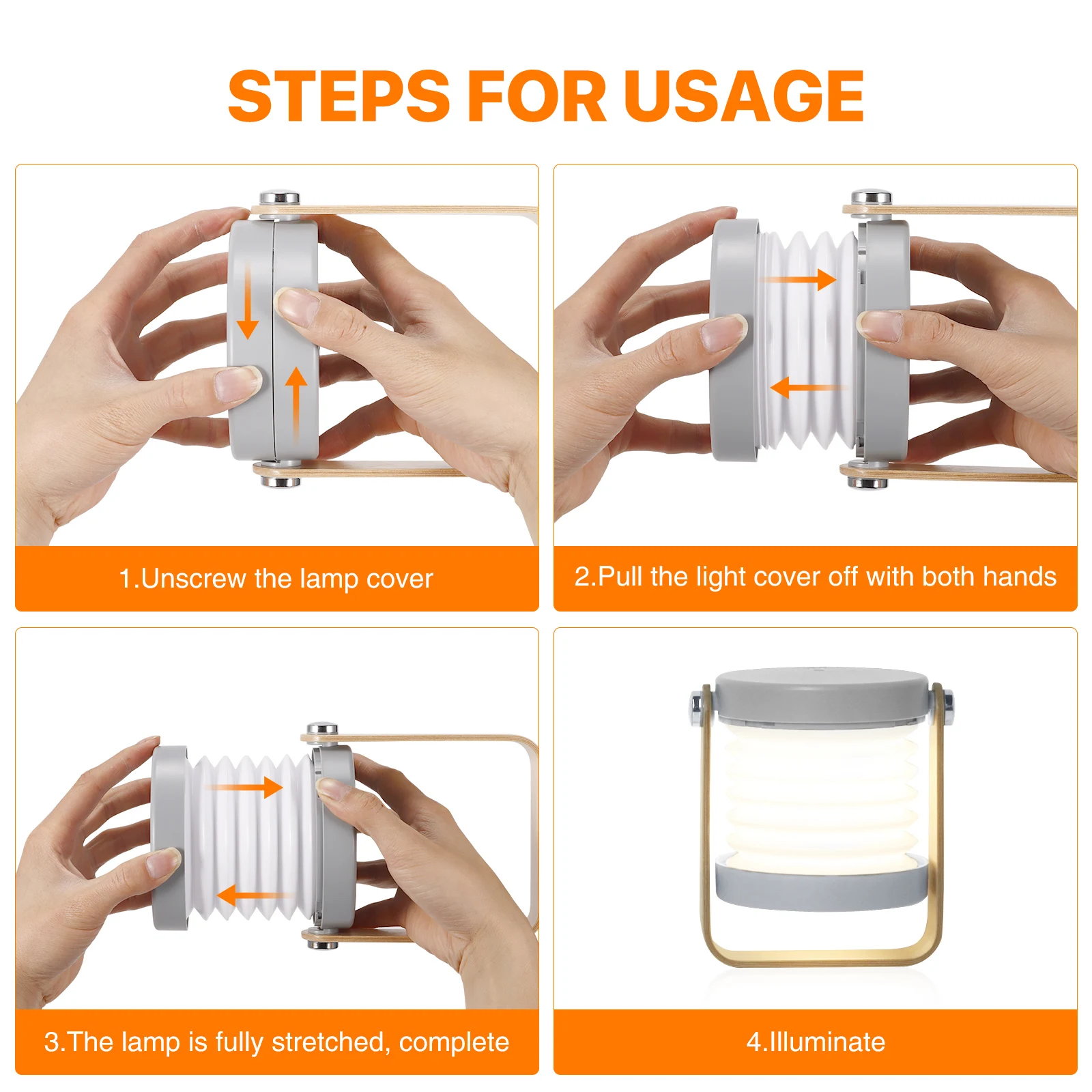 STEPS FOR USAGE

1.Unscrew the lamp cover

2.Pull the light cover off with both hands

3.The lamp is fully stretched, complete

4.Illuminate