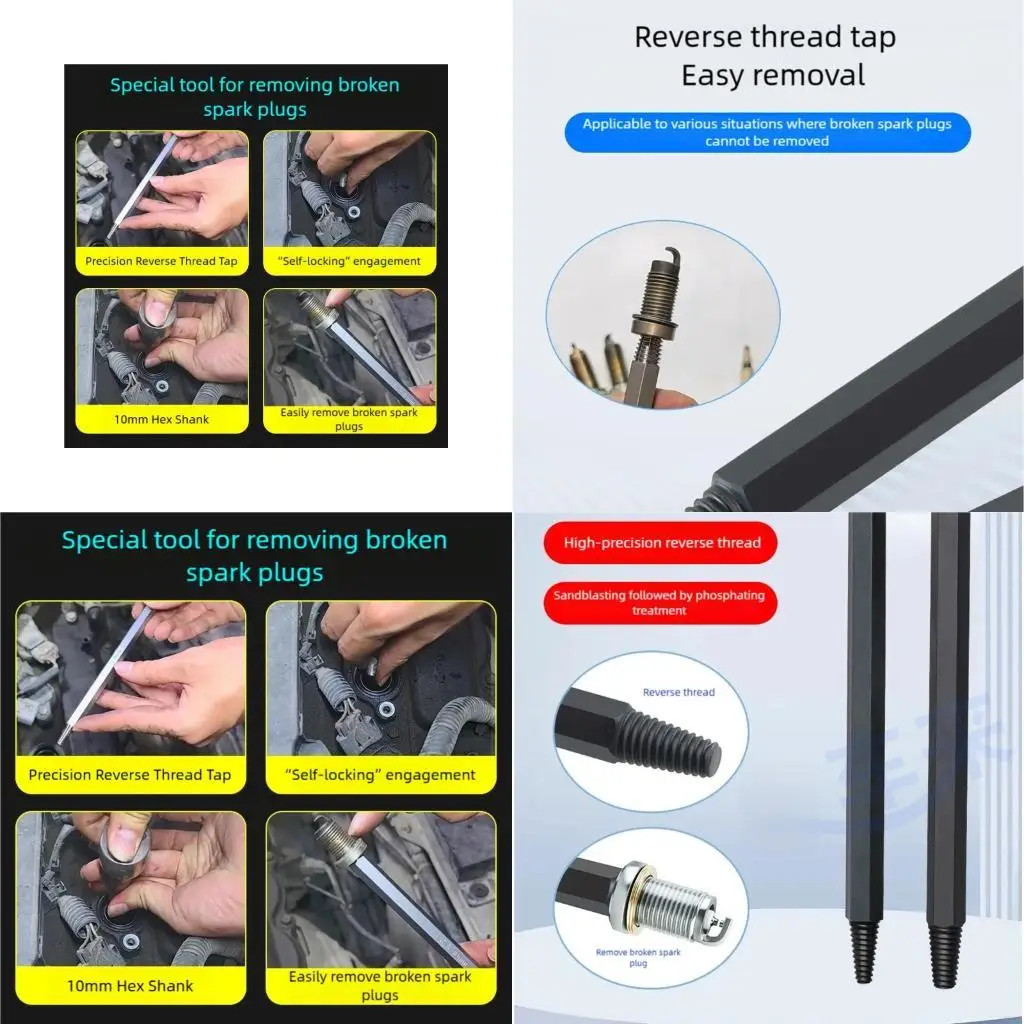 Special tool for removing broken spark plugs

Precision Reverse Thread Tap

"Self-locking" engagement

10mm Hex Shank

Easily remove broken spark plugs

Reverse thread tap
Easy removal

Applicable to various situations where broken spark plugs cannot be removed

Special tool for removing broken spark plugs

Precision Reverse Thread Tap

"Self-locking" engagement

10mm Hex Shank

Easily remove broken spark plugs

High-precision reverse thread

Sandblasting followed by phosphating treatment

Reverse thread

Remove broken spark plug