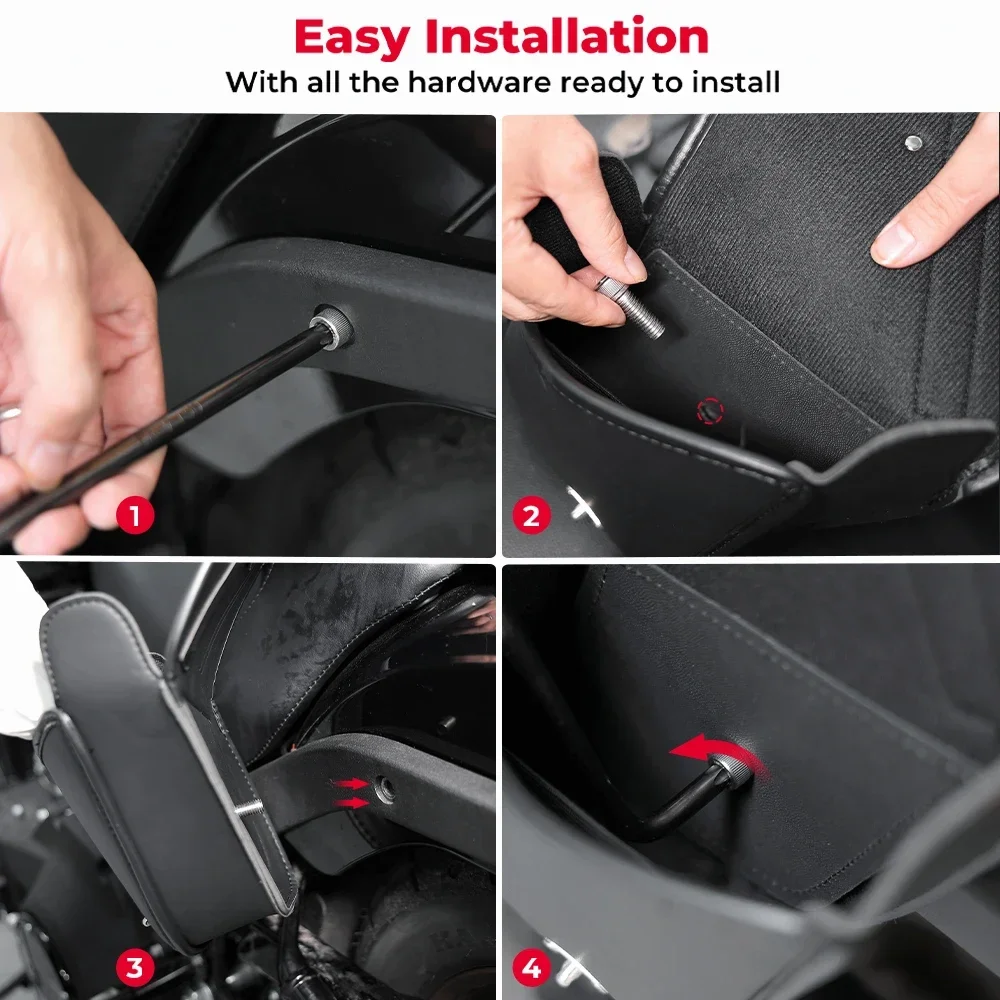 Easy Installation

With all the hardware ready to install

1

2

3

4