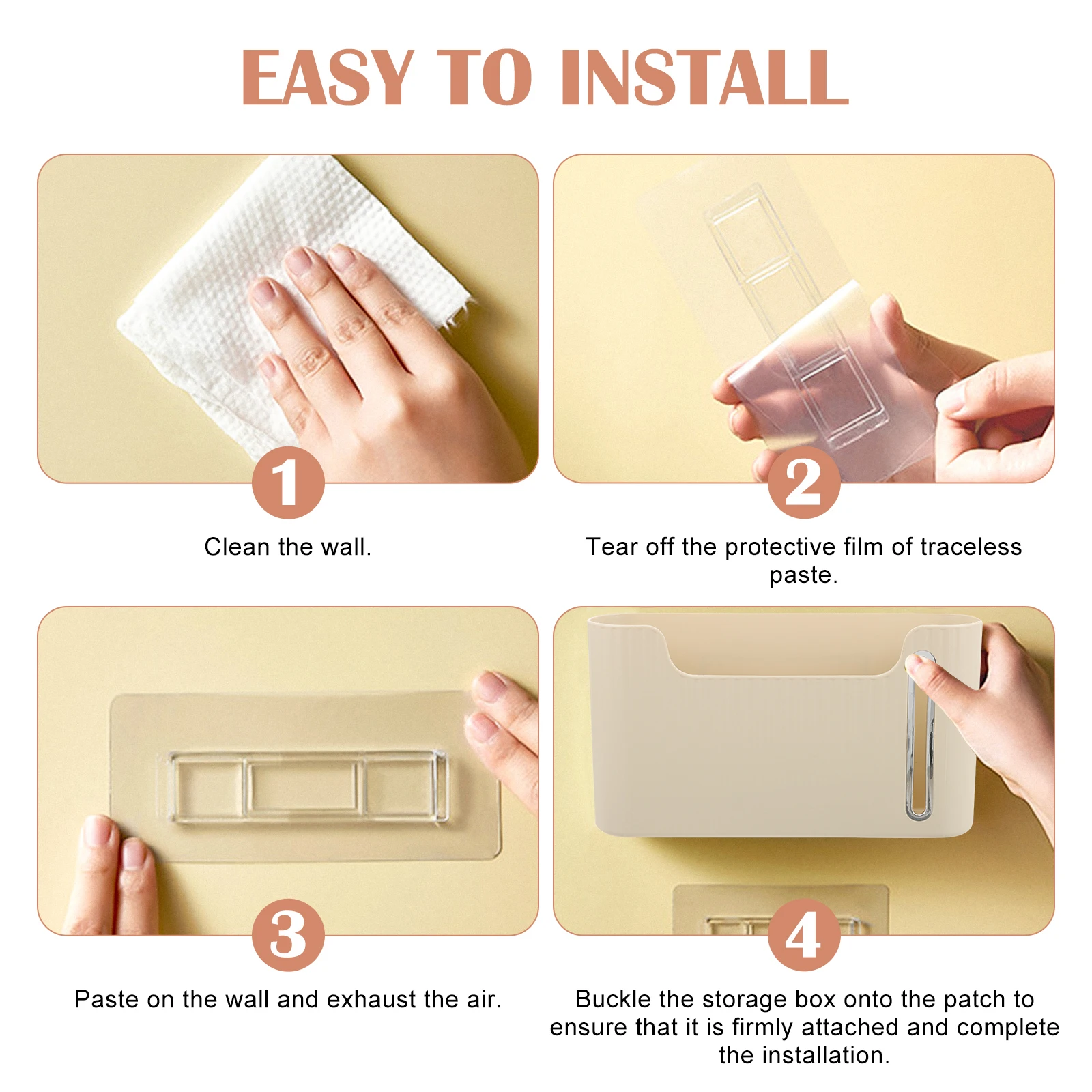 EASY TO INSTALL

1

Clean the wall.

2

Tear off the protective film of traceless paste.

3

Paste on the wall and exhaust the air.

4

Buckle the storage box onto the patch to ensure that it is firmly attached and complete the installation.