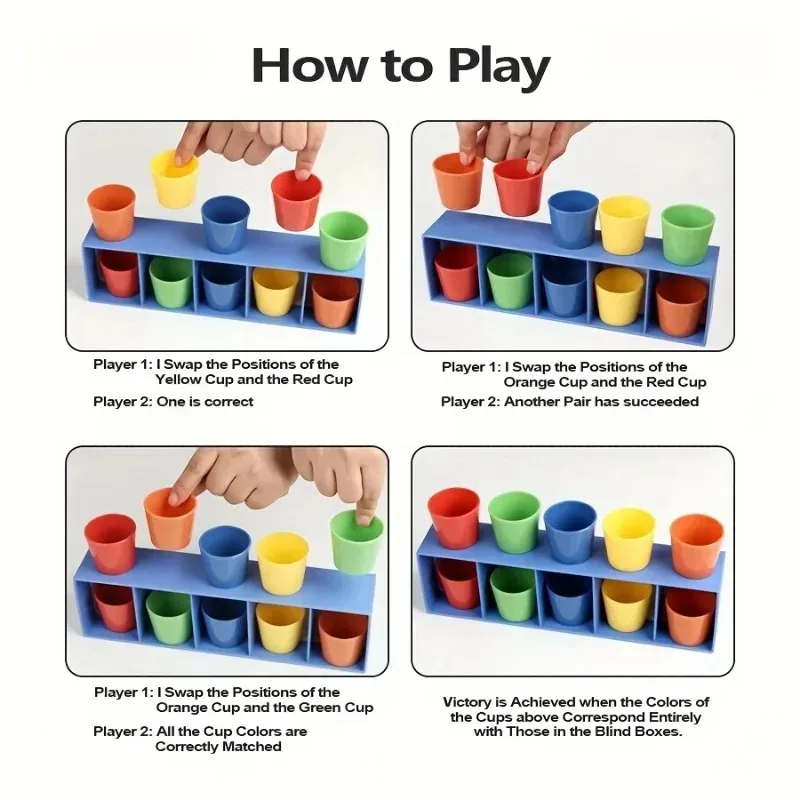 How to Play

Player 1: I Swap the Positions of the Yellow Cup and the Red Cup

Player 2: One is correct

Player 1: I Swap the Positions of the Orange Cup and the Red Cup

Player 2: Another Pair has succeeded

Player 1: I Swap the Positions of the Orange Cup and the Green Cup

Player 2: All the Cup Colors are Correctly Matched

Victory is Achieved when the Colors of the Cups above Correspond Entirely with Those in the Blind Boxes.