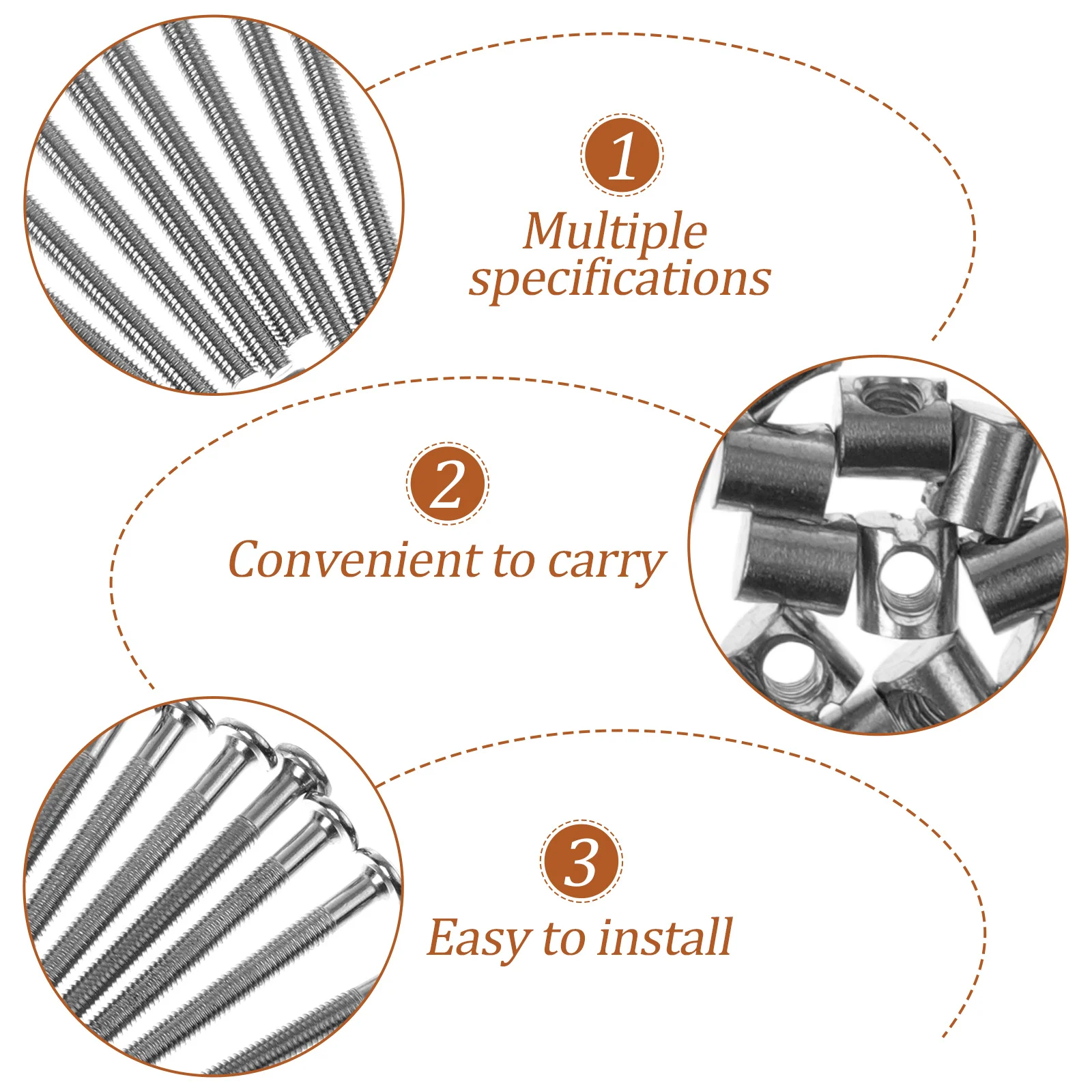 1

Multiple specifications

2

Convenient to carry

3

Easy to install