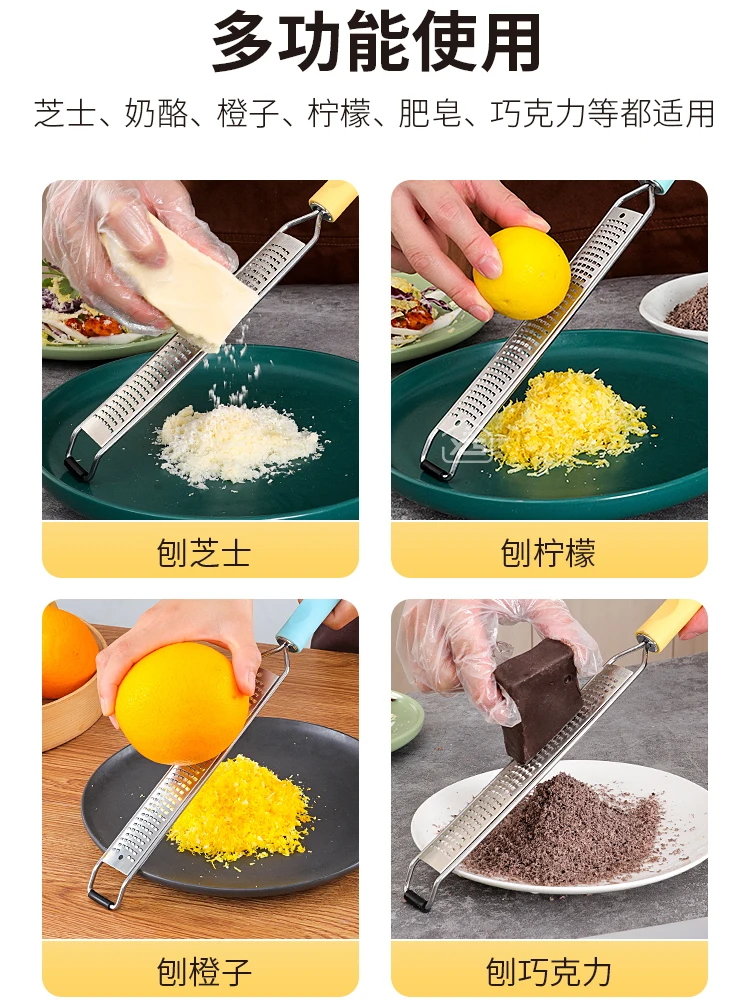 多功能使用

芝士、奶酪、橙子、柠檬、肥皂、巧克力等都适用

刨芝士

刨柠檬

刨橙子

刨巧克力