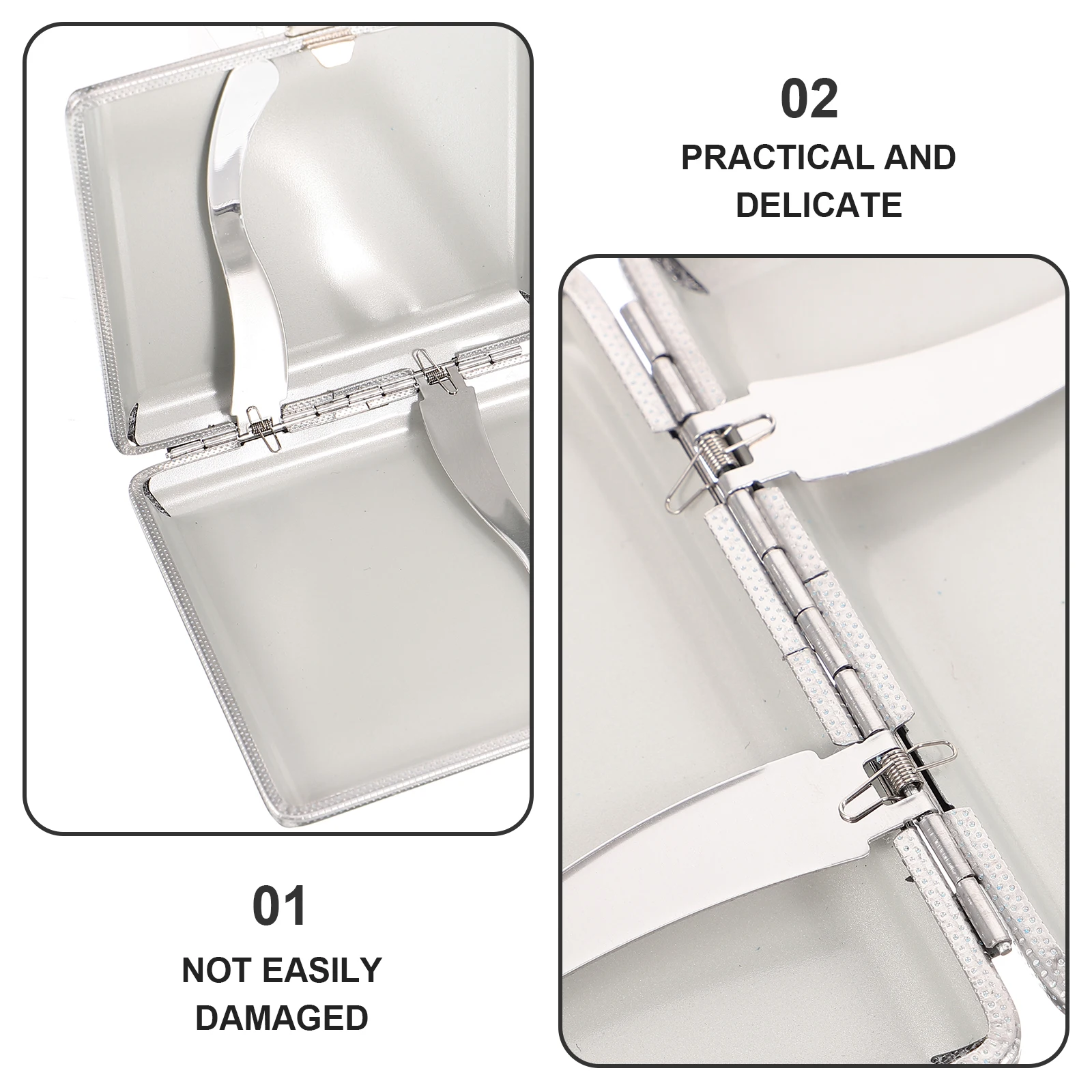 02
PRACTICAL AND DELICATE

01
NOT EASILY DAMAGED