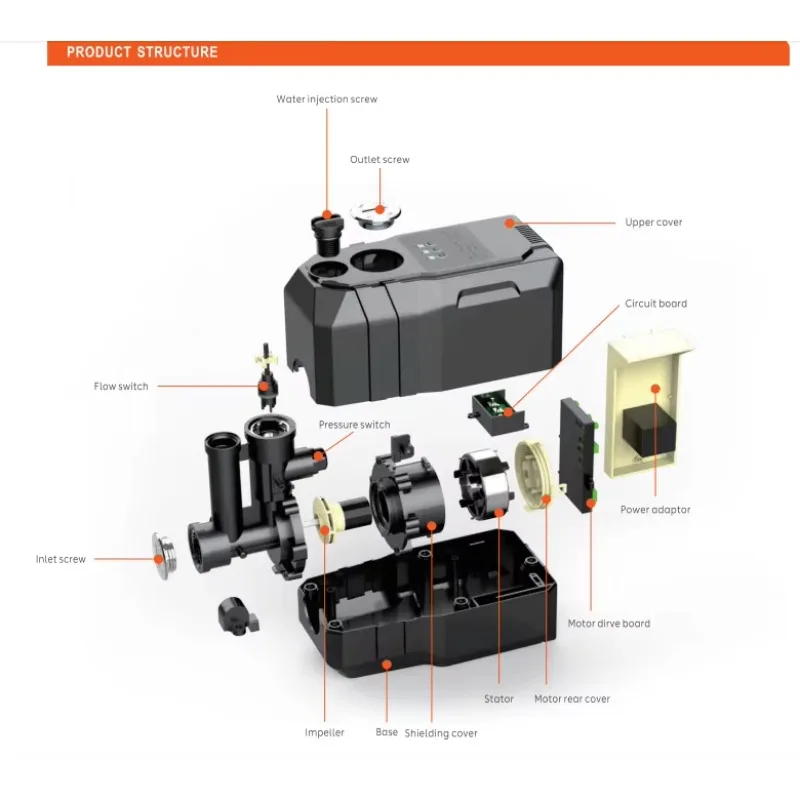 PRODUCT STRUCTURE

Water injection screw

Outlet screw

Upper cover

Circuit board

Flow switch

Pressure switch

Power adaptor

Inlet screw

Motor dirve board

Stator

Motor rear cover

Impeller

Base

Shielding cover