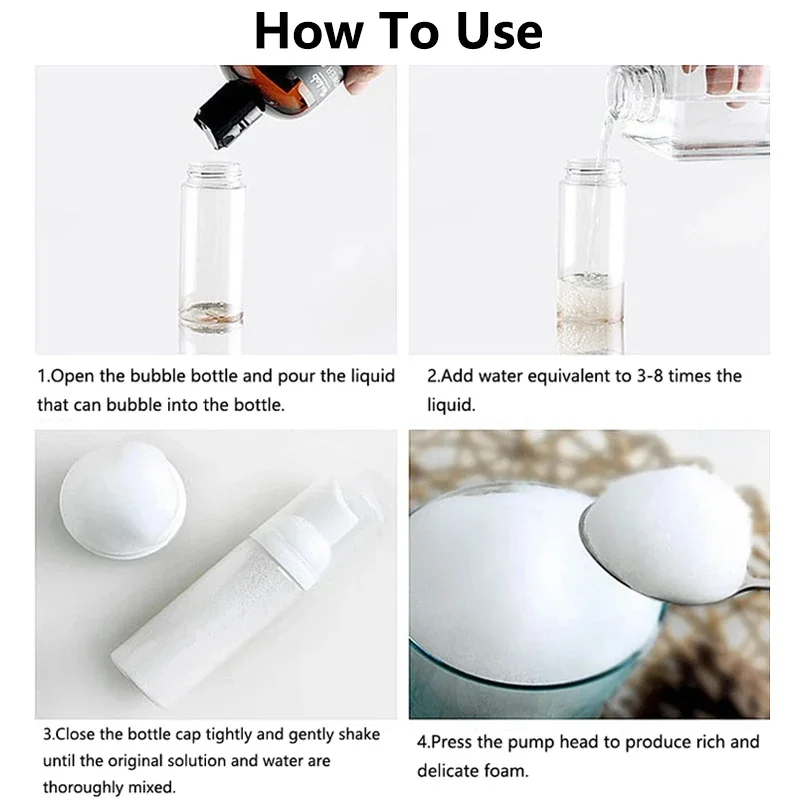 How To Use

1.Open the bubble bottle and pour the liquid that can bubble into the bottle.

2.Add water equivalent to 3-8 times the liquid.

3.Close the bottle cap tightly and gently shake until the original solution and water are thoroughly mixed.

4.Press the pump head to produce rich and delicate foam.