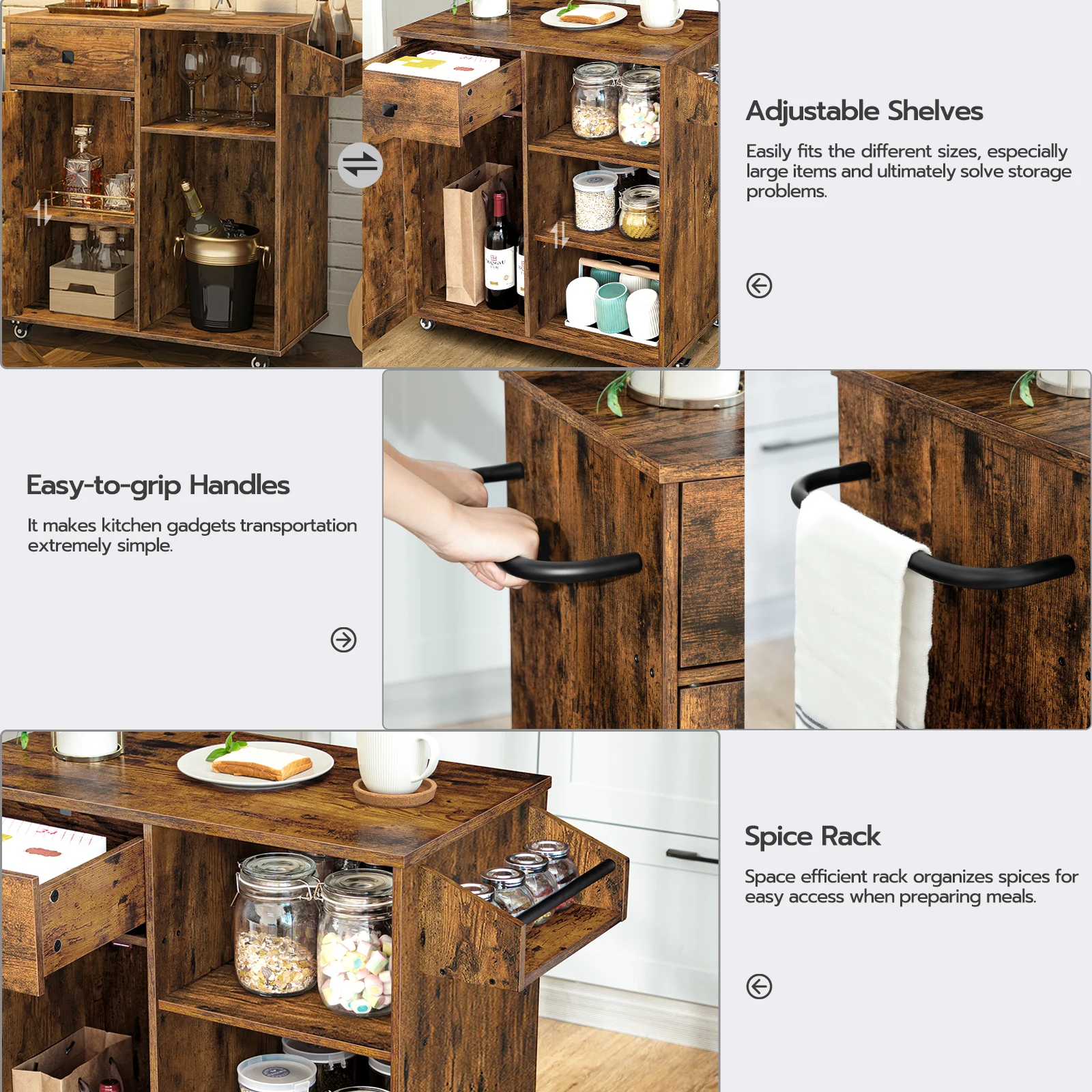 Adjustable Shelves

Easily fits the different sizes, especially large items and ultimately solve storage problems.

Easy-to-grip Handles

It makes kitchen gadgets transportation extremely simple.

Spice Rack

Space efficient rack organizes spices for easy access when preparing meals.