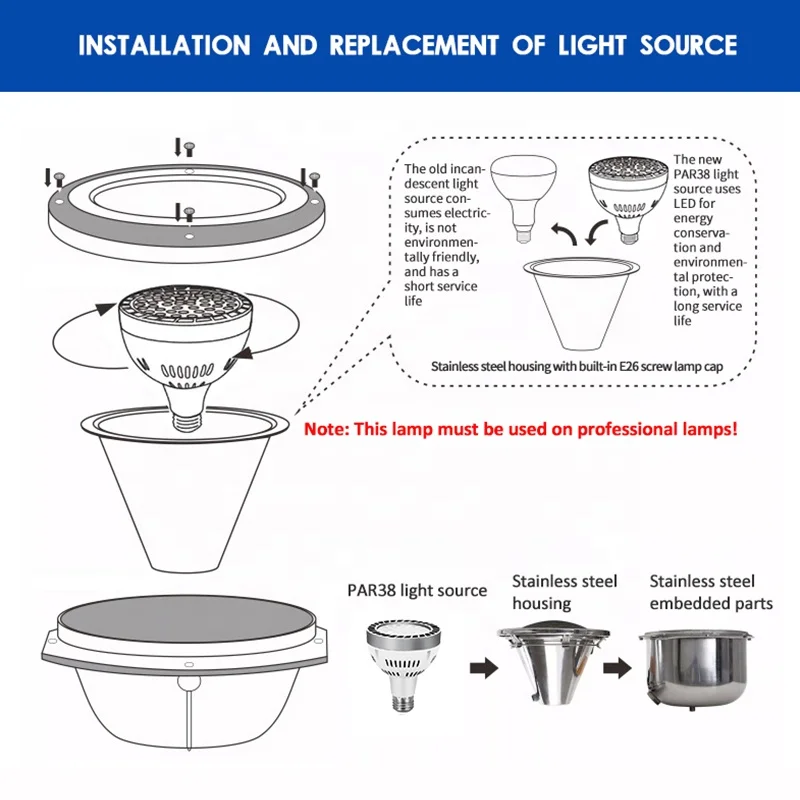 INSTALLATION AND REPLACEMENT OF LIGHT SOURCE

The old incandescent light source consumes electricity, is not environmentally friendly, and has a short service life

The new PAR38 light source uses LED for energy conservation and environmental protection, with a long service life

Stainless steel housing with built-in E26 screw lamp cap

Note: This lamp must be used on professional lamps!

PAR38 light source

Stainless steel housing

Stainless steel embedded parts