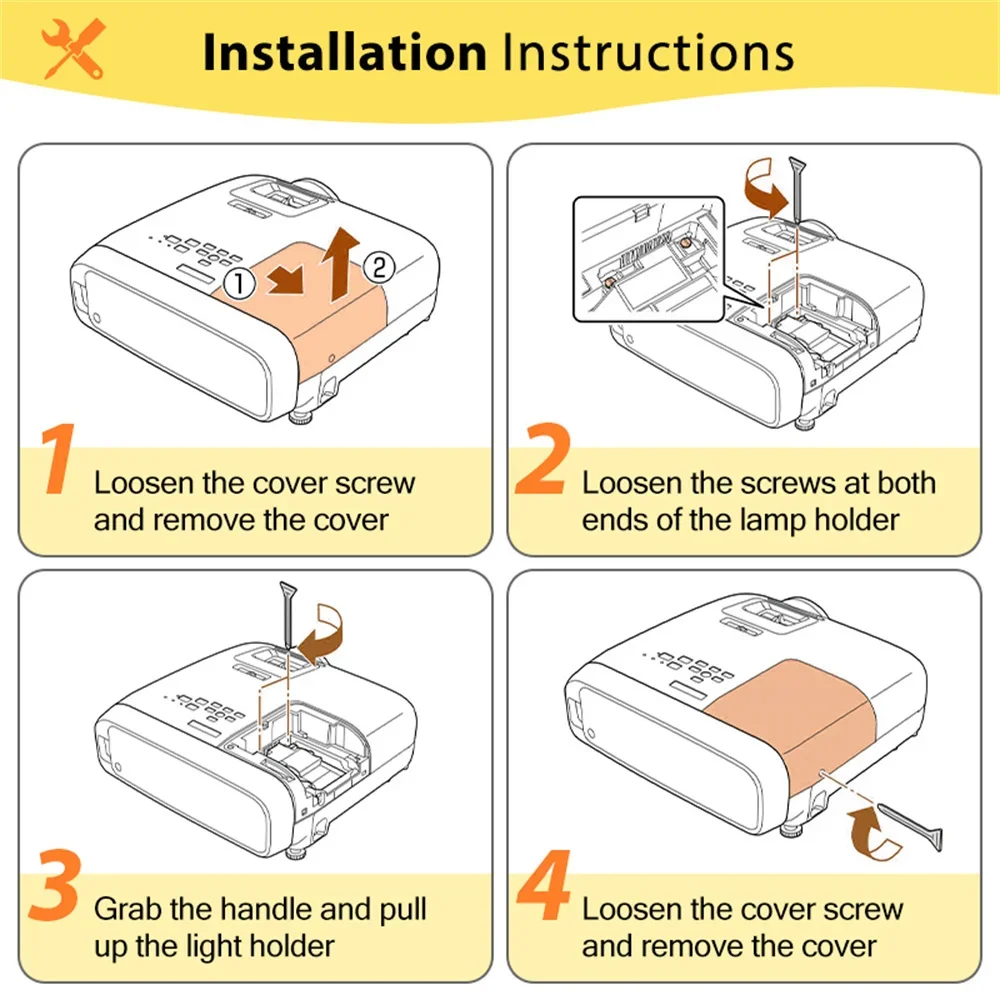 Installation Instructions

①
②

1 Loosen the cover screw and remove the cover

2 Loosen the screws at both ends of the lamp holder

3 Grab the handle and pull up the light holder

4 Loosen the cover screw and remove the cover