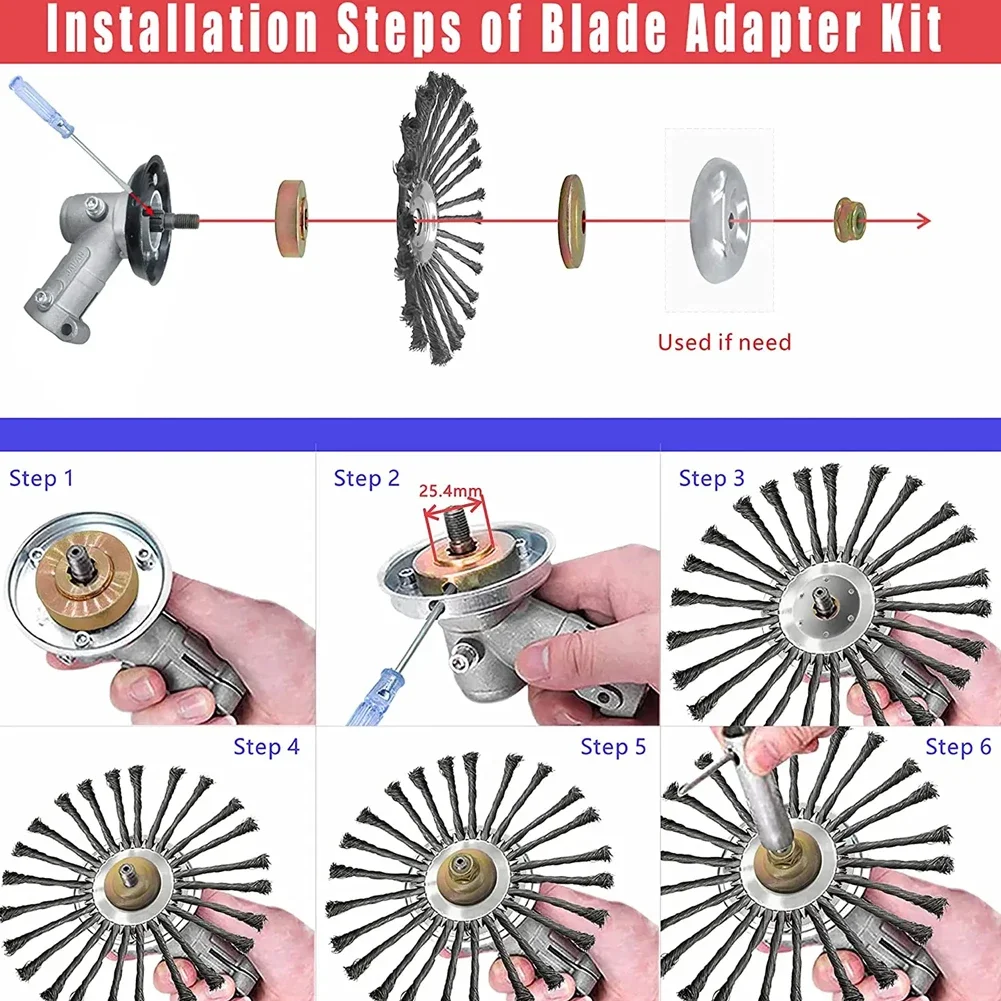 Installation Steps of Blade Adapter Kit

Used if need

Step 1

Step 2

25.4mm

Step 3

Step 4

Step 5

Step 6