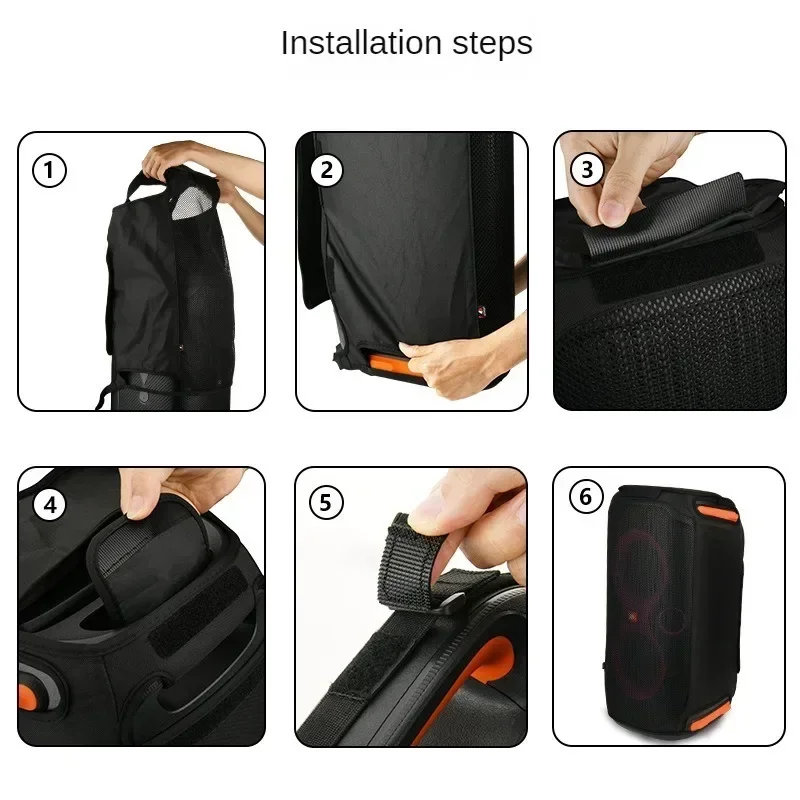 Installation steps

1

2

3

4

5

6