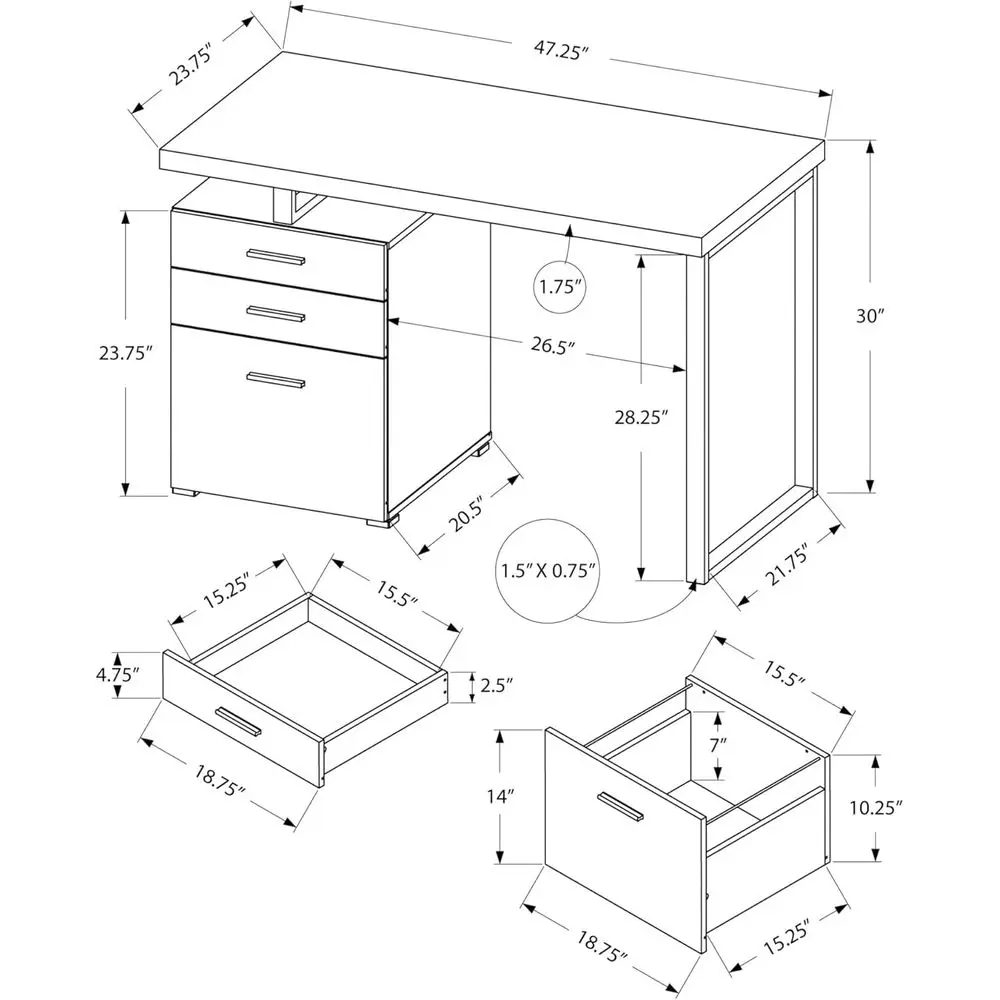 23.75″
47.25″
1.75″
30″
23.75″
26.5″
28.25″
20.5″
1.5″ X 0.75″
21.75″
15.25″
15.5″
4.75″
2.5″
18.75″
15.5″
7″
14″
10.25″
18.75″
15.25″