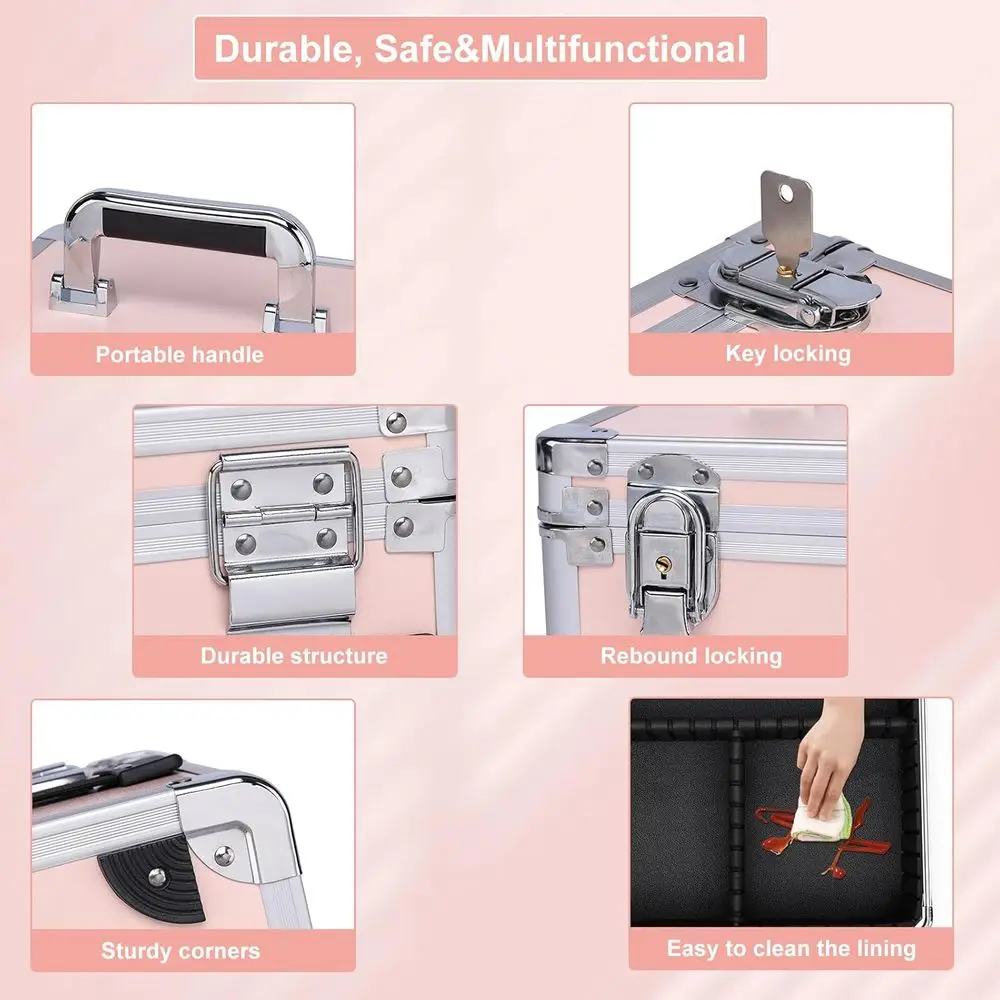 Durable, Safe&Multifunctional

Portable handle

Key locking

Durable structure

Rebound locking

Sturdy corners

Easy to clean the lining