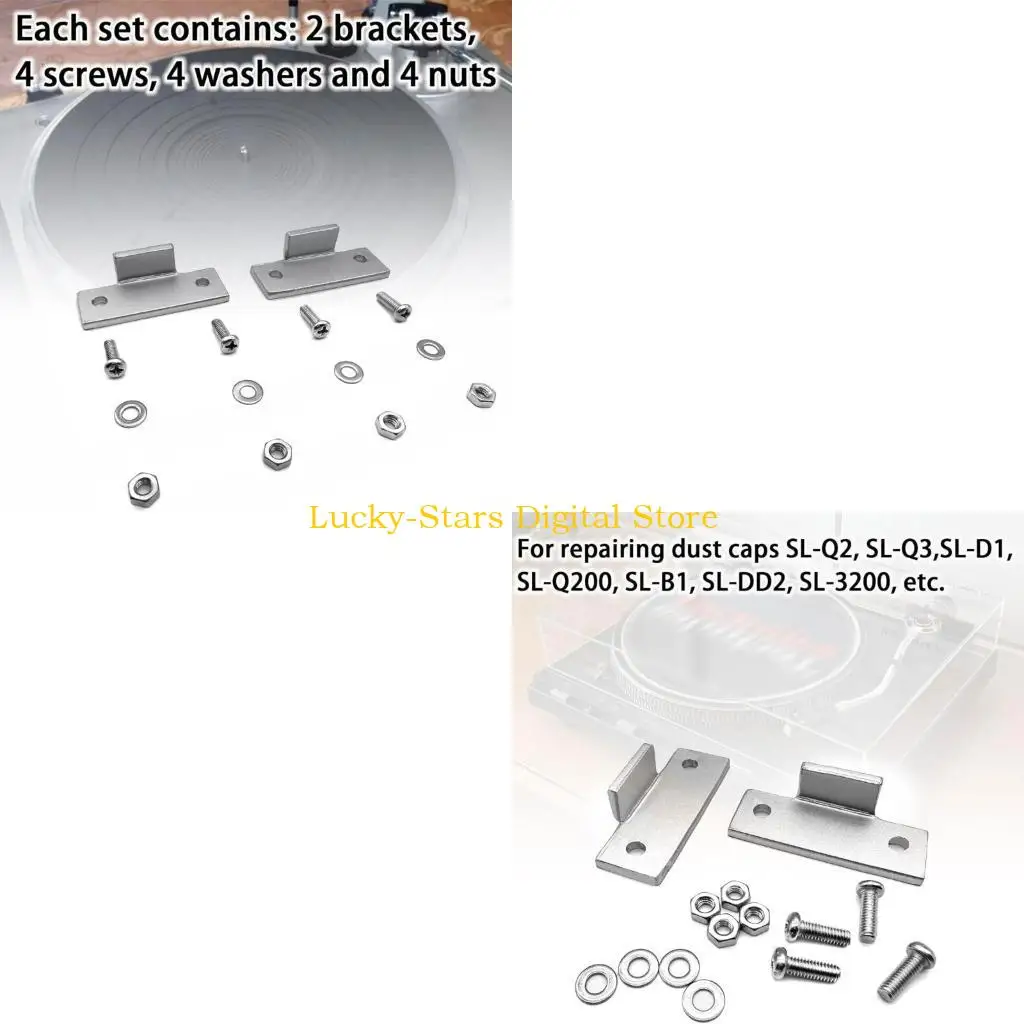 Each set contains: 2 brackets, 4 screws, 4 washers and 4 nuts

Lucky-Stars Digital Store

For repairing dust caps SL-Q2, SL-Q3,SL-D1, SL-Q200, SL-B1, SL-DD2, SL-3200, etc.