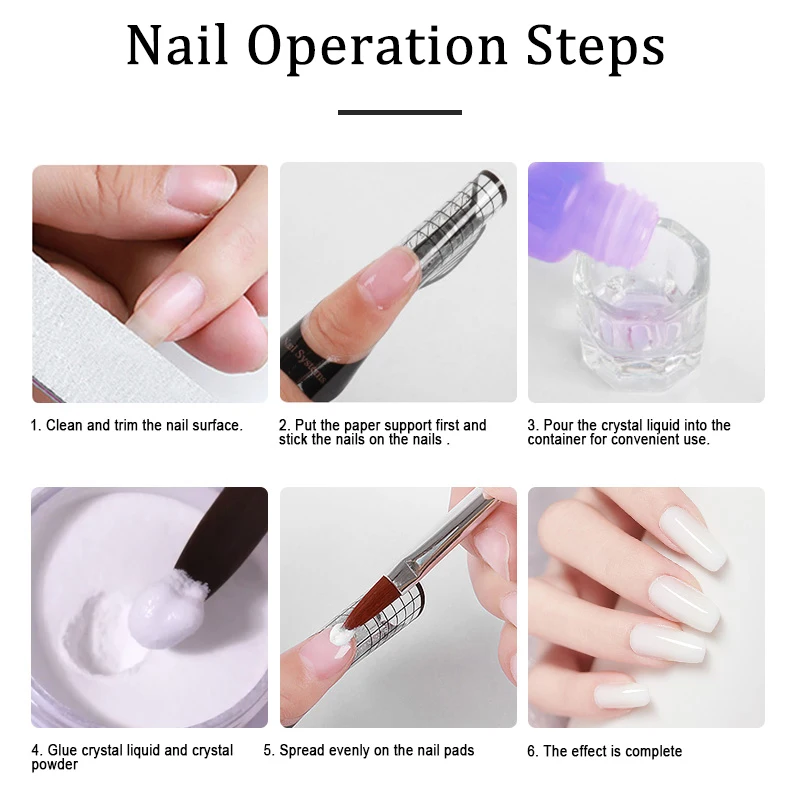 Nail Operation Steps

Nail Systems

1. Clean and trim the nail surface.

2. Put the paper support first and stick the nails on the nails .

3. Pour the crystal liquid into the container for convenient use.

4. Glue crystal liquid and crystal powder

5. Spread evenly on the nail pads

6. The effect is complete