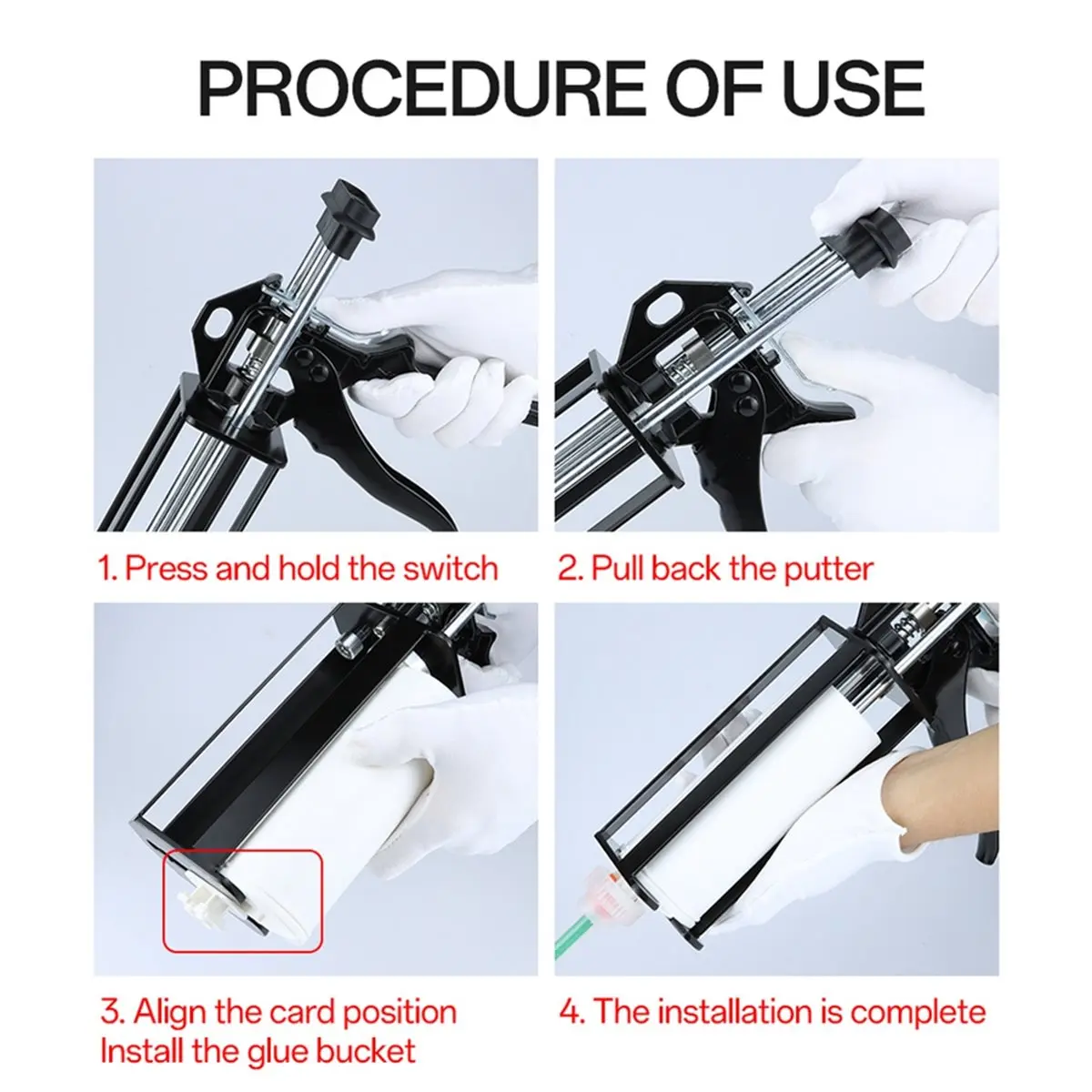 PROCEDURE OF USE

1. Press and hold the switch

2. Pull back the putter

3. Align the card position
Install the glue bucket

4. The installation is complete