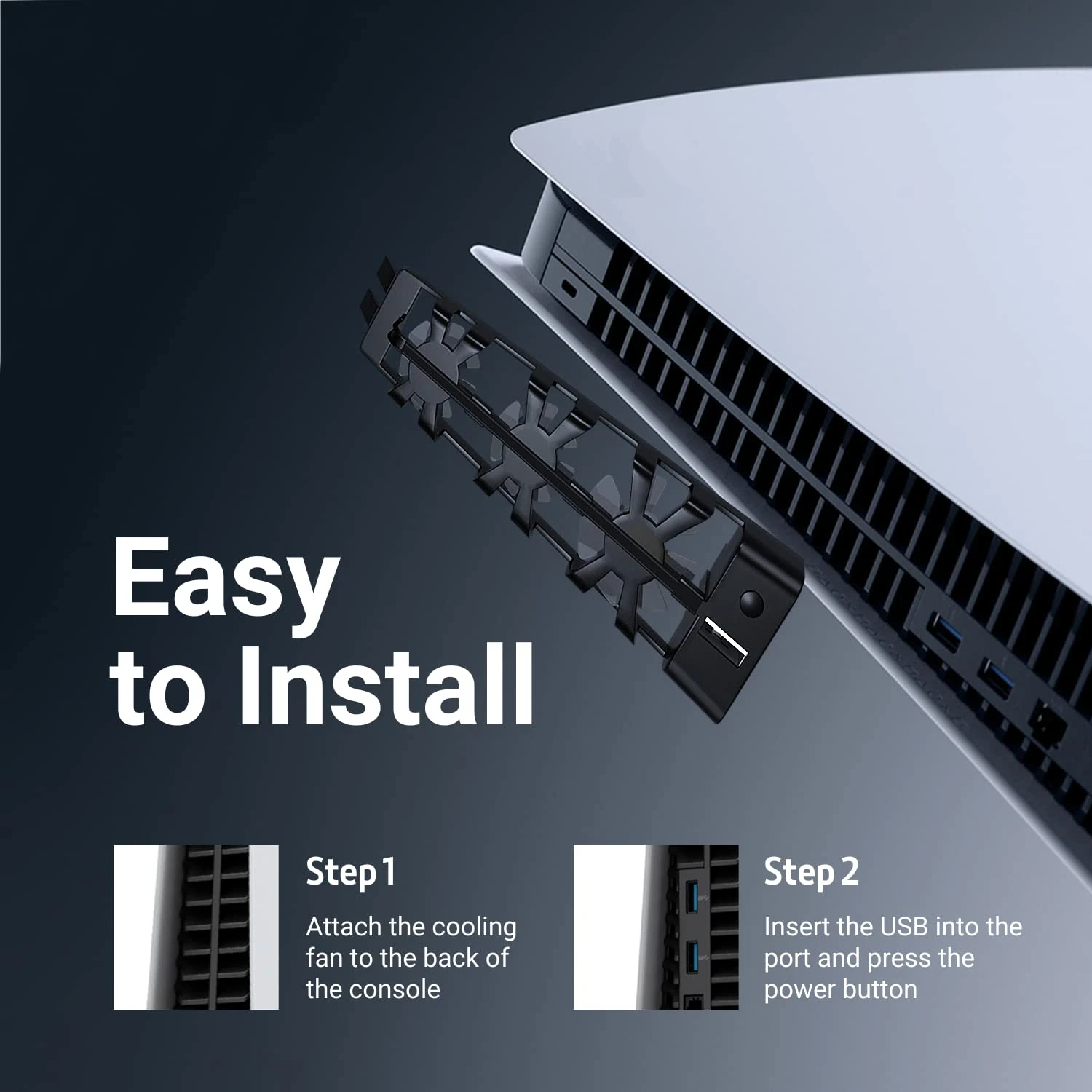 Easy to Install

Step 1

Attach the cooling fan to the back of the console

Step 2

Insert the USB into the port and press the power button