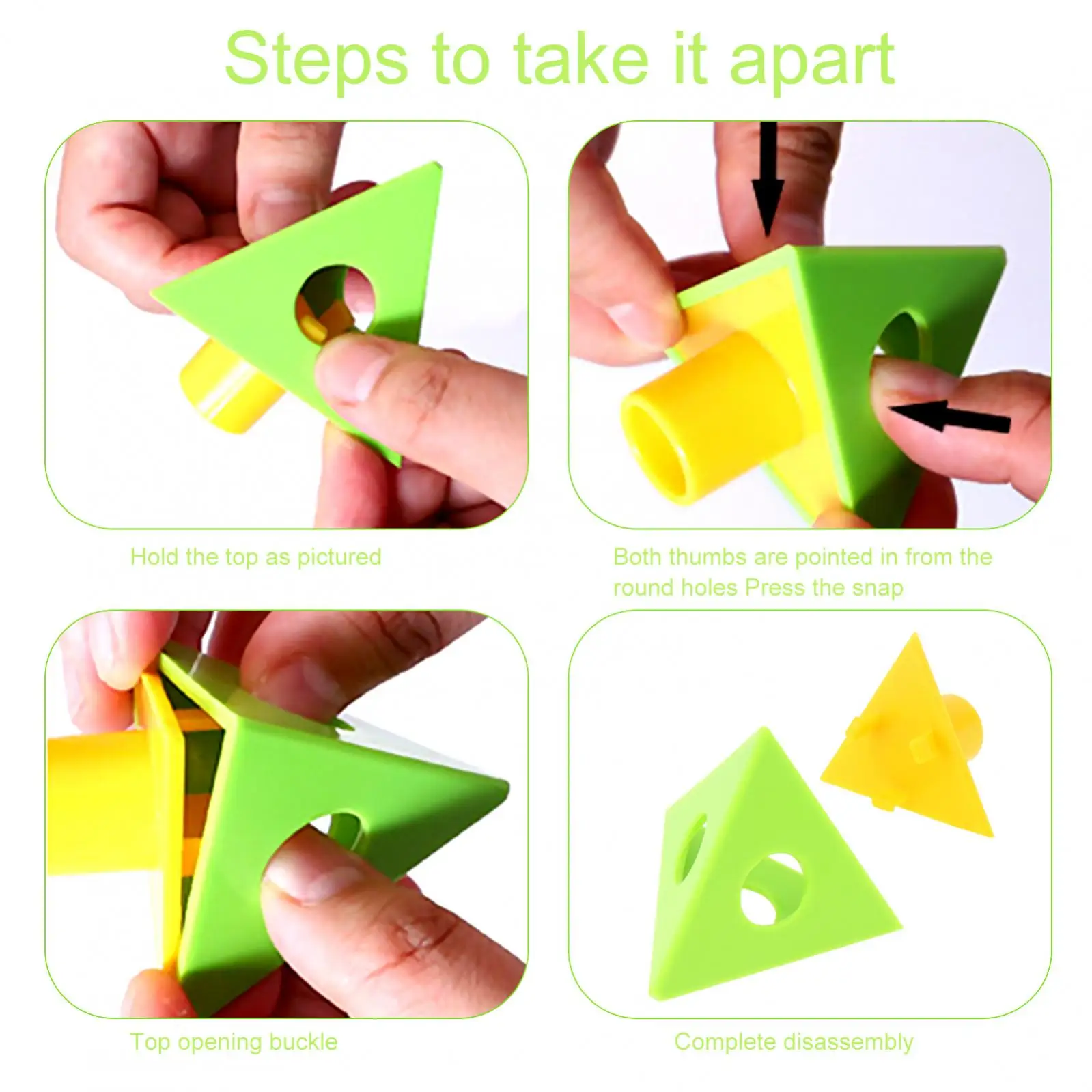 Steps to take it apart

Hold the top as pictured

Both thumbs are pointed in from the round holes Press the snap

Top opening buckle

Complete disassembly