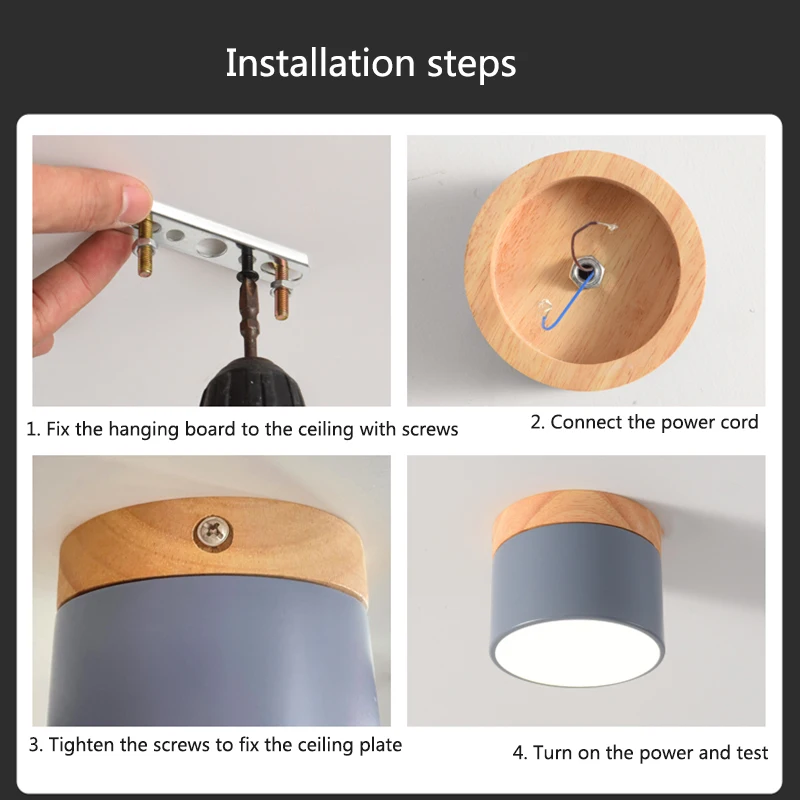 Installation steps

1. Fix the hanging board to the ceiling with screws

2. Connect the power cord

3. Tighten the screws to fix the ceiling plate

4. Turn on the power and test