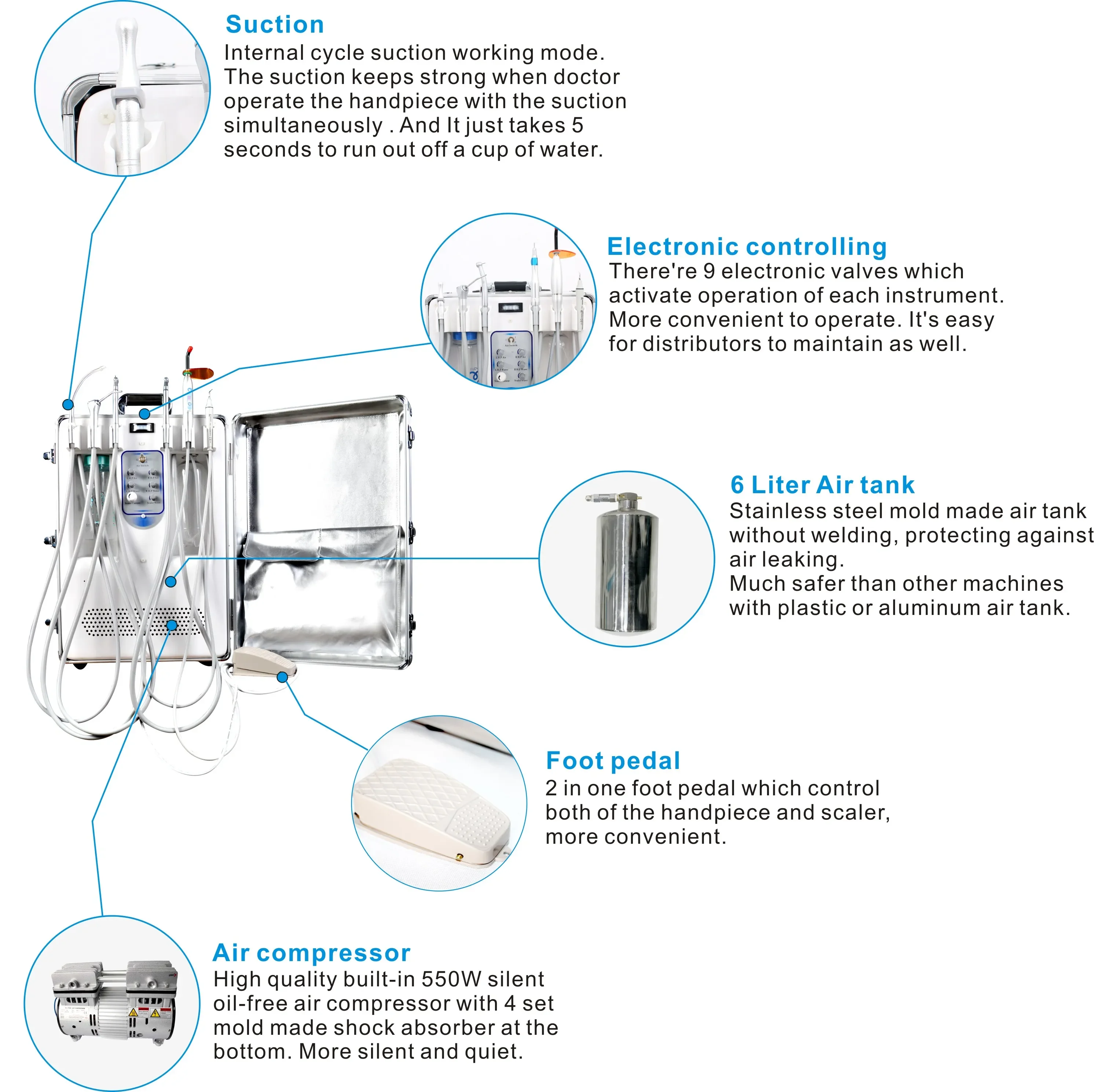 Suction
Internal cycle suction working mode. The suction keeps strong when doctor operate the handpiece with the suction simultaneously . And It just takes 5 seconds to run out off a cup of water.

Electronic controlling
There're 9 electronic valves which activate operation of each instrument. More convenient to operate. It's easy for distributors to maintain as well.

6 Liter Air tank
Stainless steel mold made air tank without welding, protecting against air leaking.
Much safer than other machines with plastic or aluminum air tank.

Foot pedal
2 in one foot pedal which control both of the handpiece and scaler, more convenient.

Air compressor
High quality built-in 550W silent oil-free air compressor with 4 set mold made shock absorber at the bottom. More silent and quiet.