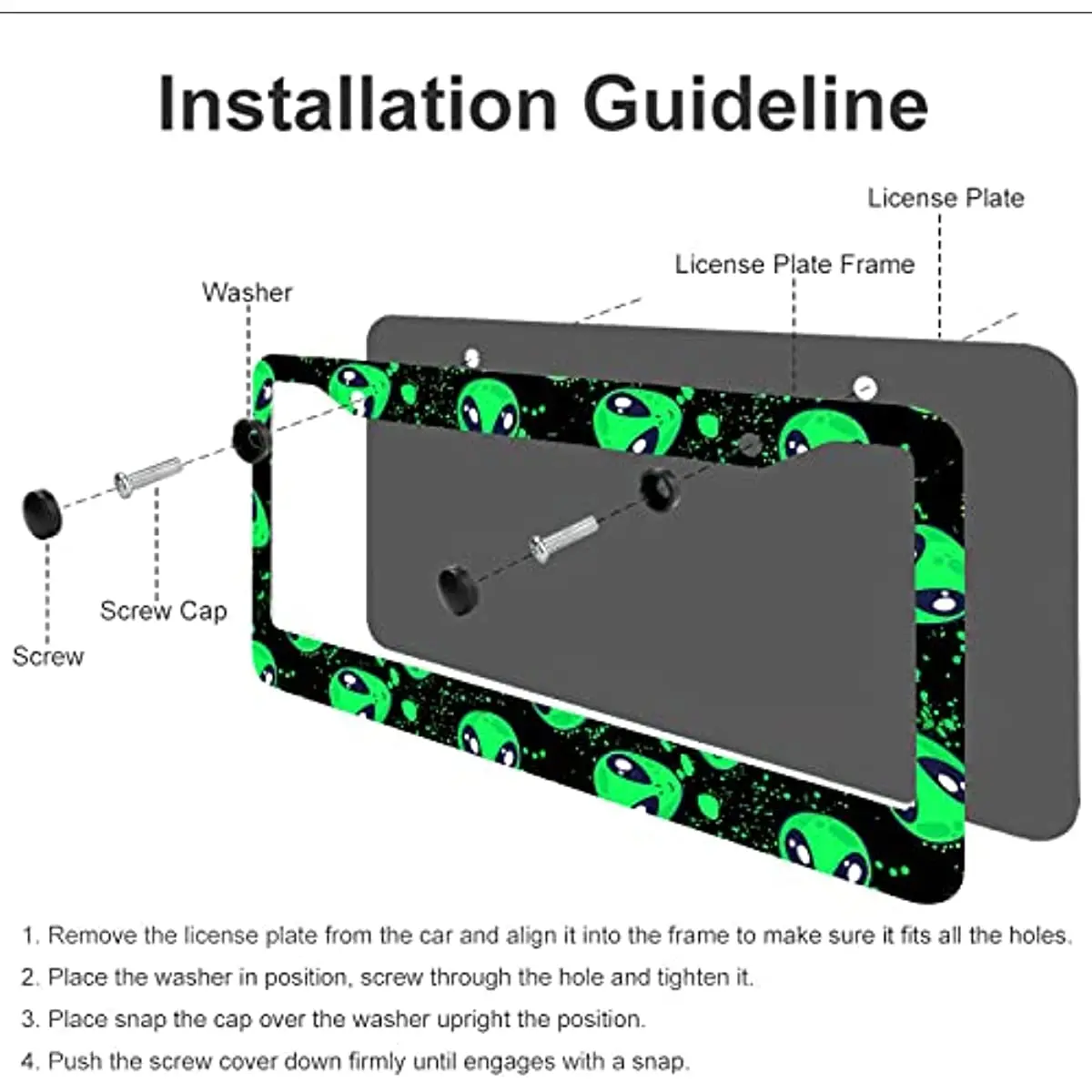 Installation Guideline

License Plate

License Plate Frame

Washer

Screw Cap

Screw

1. Remove the license plate from the car and align it into the frame to make sure it fits all the holes.

2. Place the washer in position, screw through the hole and tighten it.

3. Place snap the cap over the washer upright the position.

4. Push the screw cover down firmly until engages with a snap.