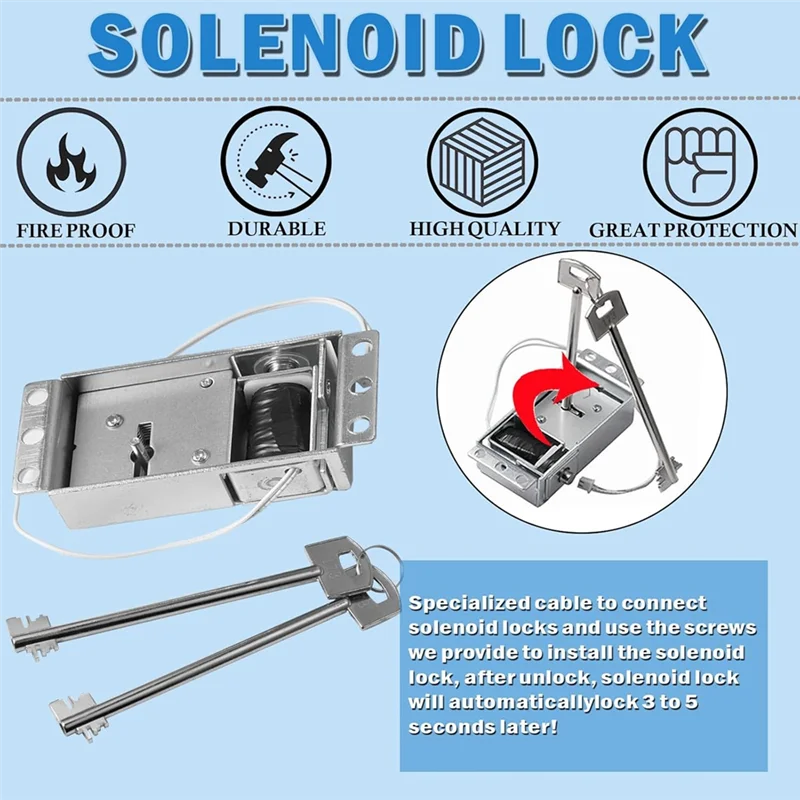 SOLENOID LOCK

FIRE PROOF

DURABLE

HIGH QUALITY

GREAT PROTECTION

Specialized cable to connect solenoid locks and use the screws we provide to install the solenoid lock, after unlock, solenoid lock will automaticallylock 3 to 5 seconds later!