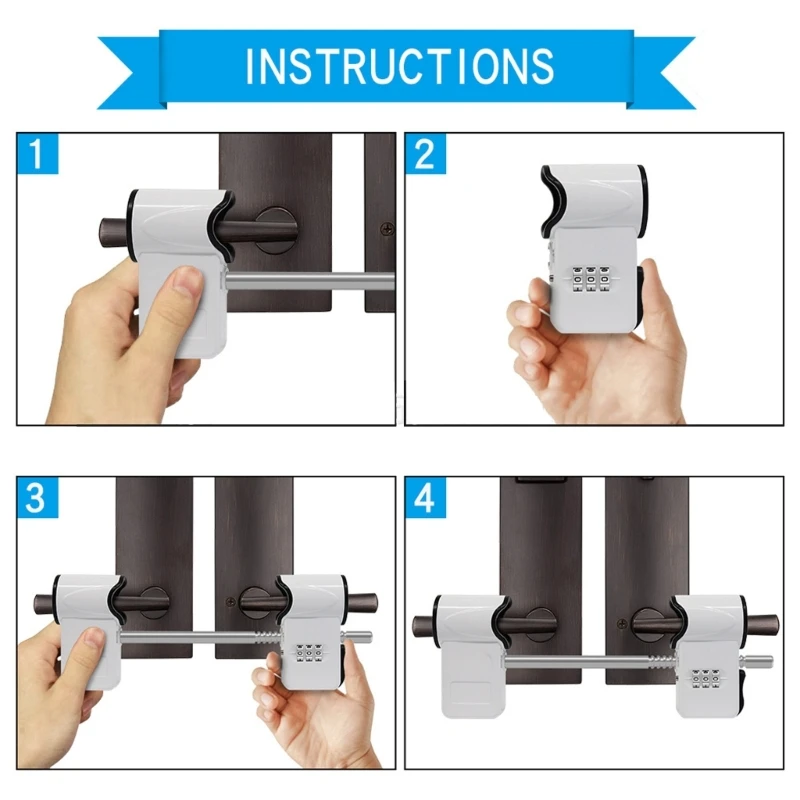 INSTRUCTIONS

1

2

3

4