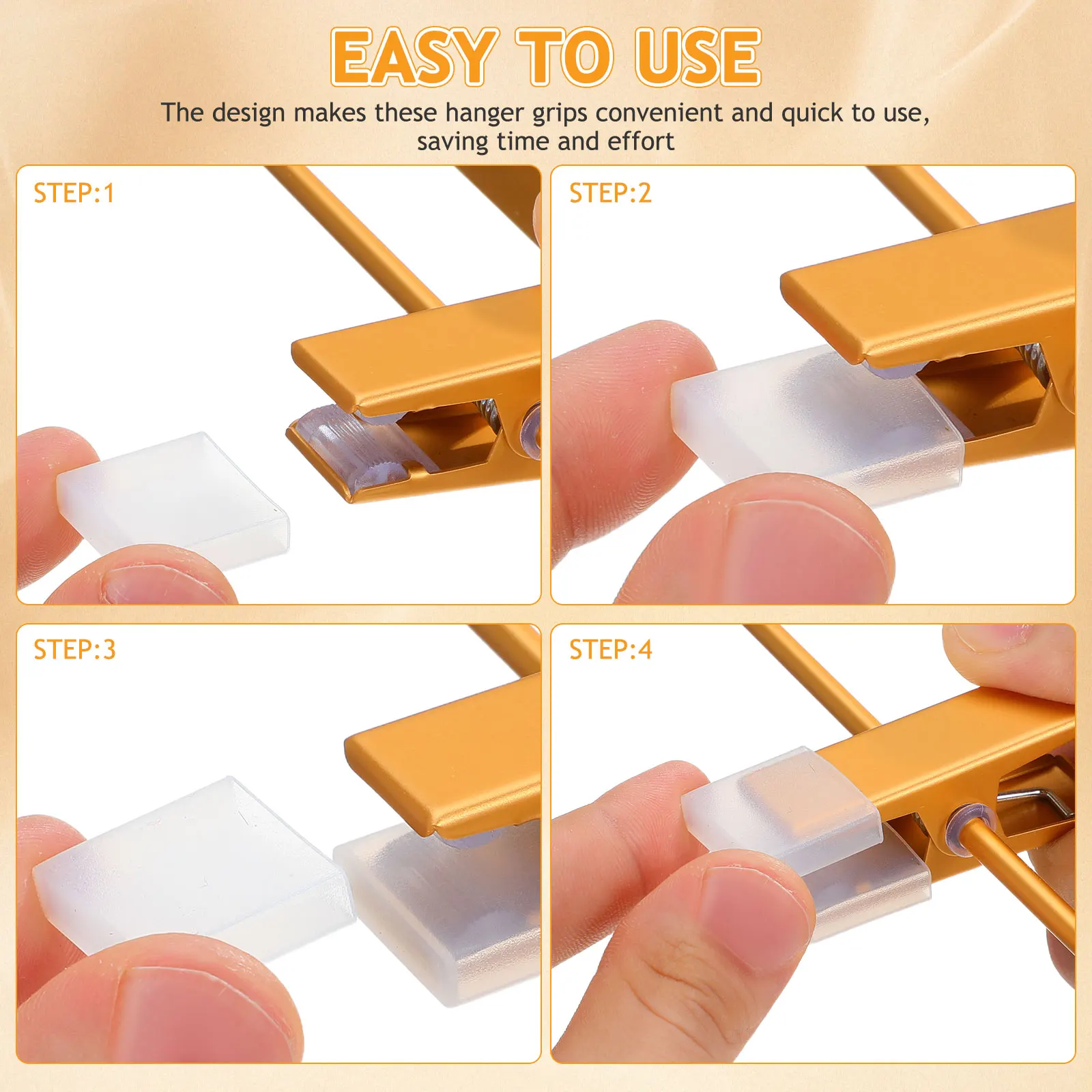 EASY TO USE

The design makes these hanger grips convenient and quick to use, saving time and effort

STEP:1

STEP:2

STEP:3

STEP:4