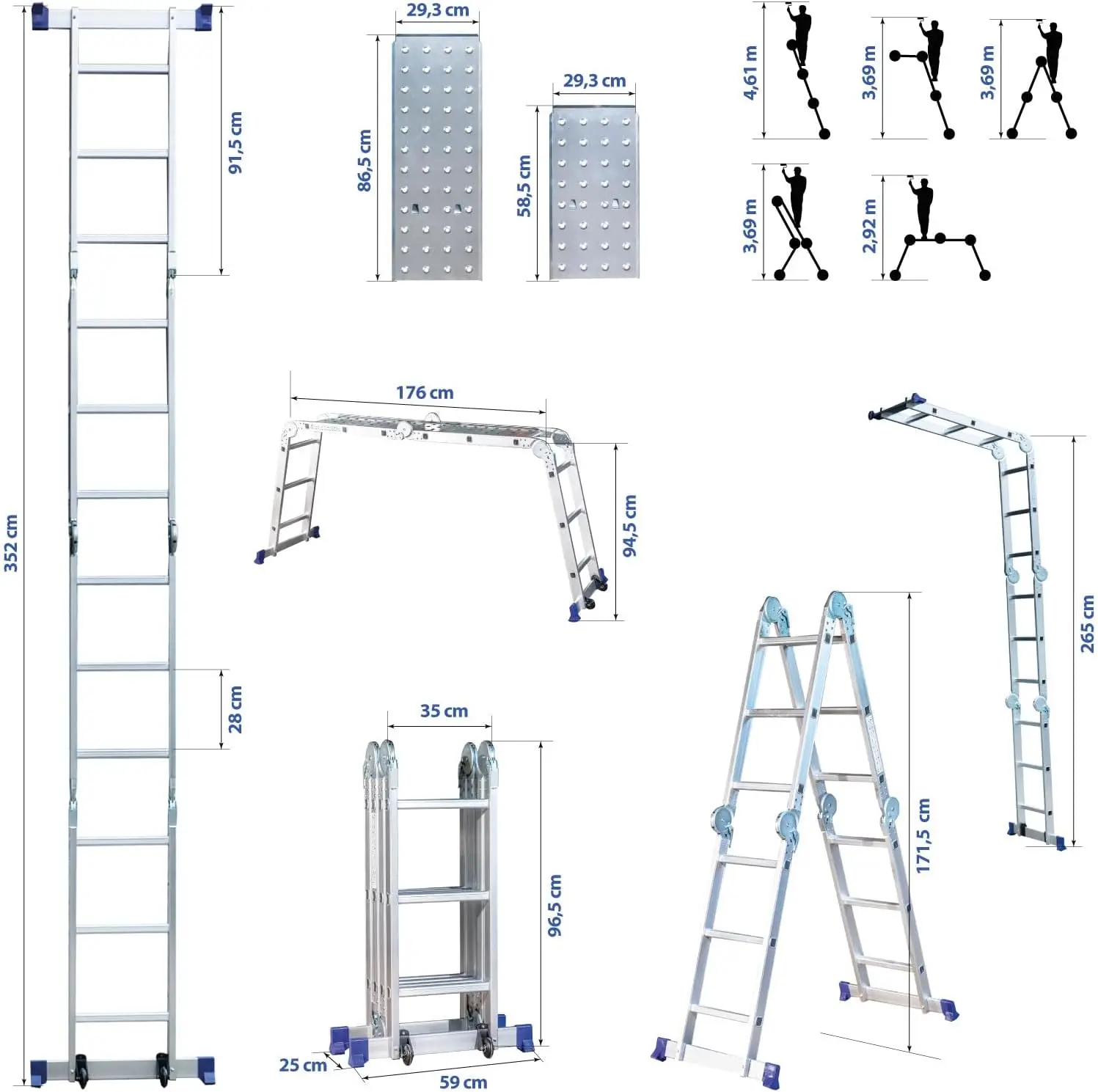 352 cm

91,5 cm

28 cm

29,3 cm

86,5 cm

29,3 cm

58,5 cm

4,61 m

3,69 m

3,69 m

3,69 m

2,92 m

176 cm

94,5 cm

265 cm

35 cm

96,5 cm

25 cm

59 cm

171,5 cm