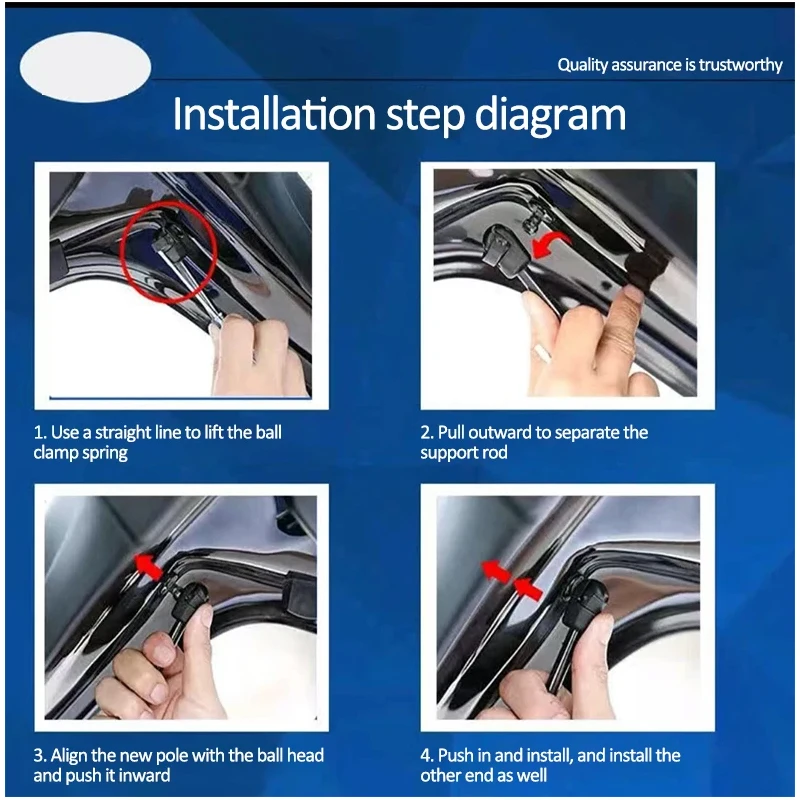 Quality assurance is trustworthy

Installation step diagram

1. Use a straight line to lift the ball clamp spring

2. Pull outward to separate the support rod

3. Align the new pole with the ball head and push it inward

4. Push in and install, and install the other end as well